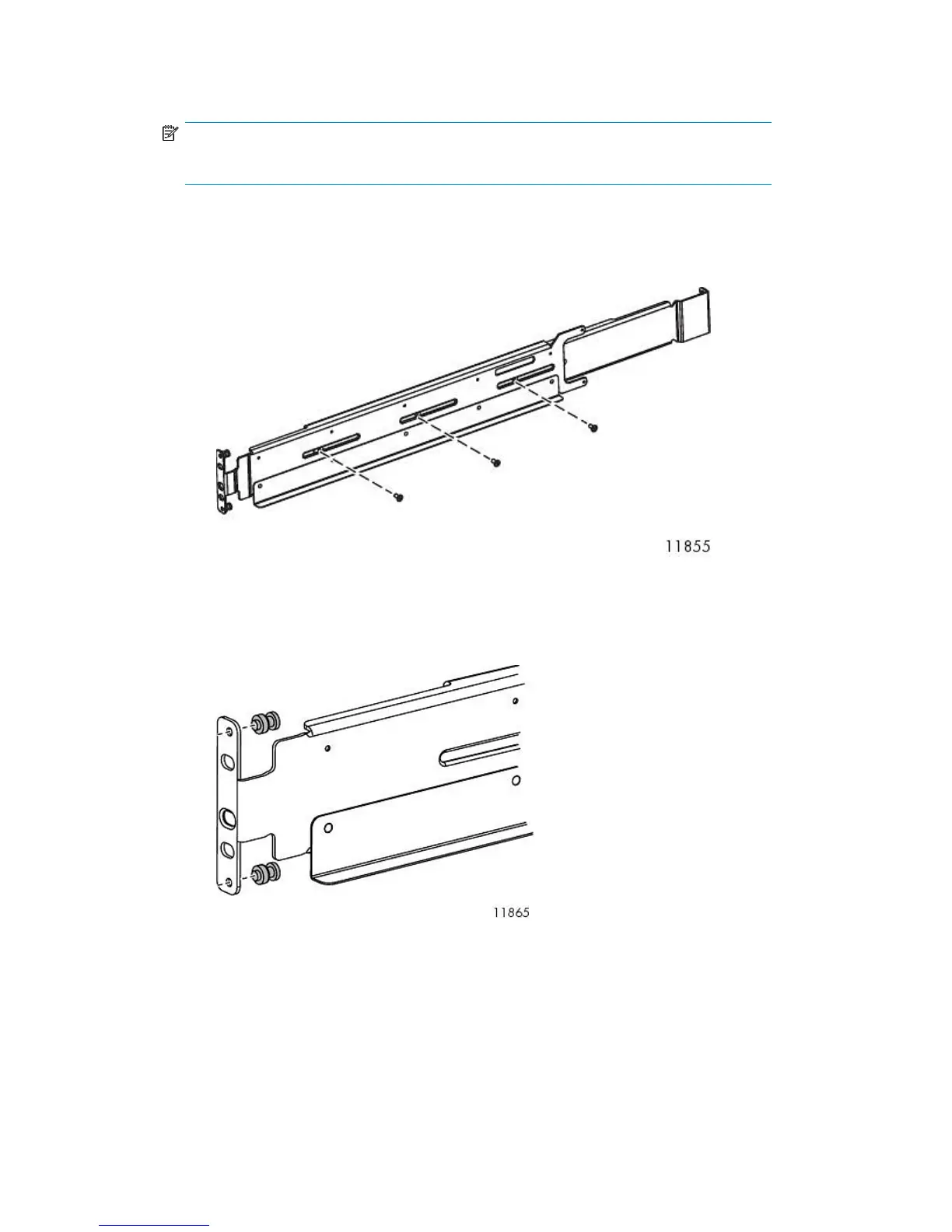 11855

11865