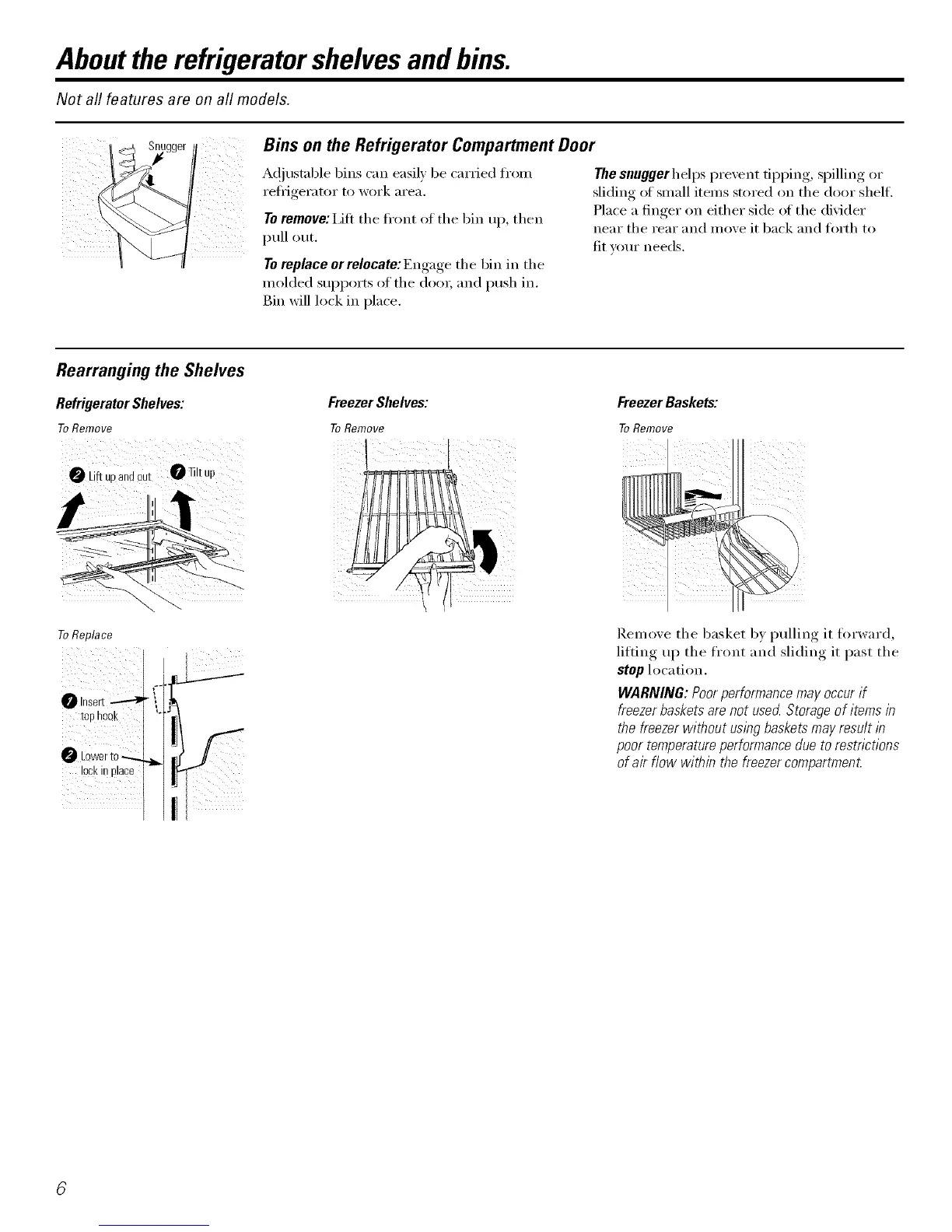 About the refrigerator shelves and bins.

Not all features are on all models.

Snugger

Bins on the Refrigerator Compartment Door

Adjustable bins can easily be carried from refrigerator to work area.

To remove: Lift the front of the bin up, then pull out.

To replace or relocate: Engage the bin in the molded supports of the door, and push in. Bin will lock in place.

The snugger helps prevent tipping, spilling or sliding of small items stored on the door shelf. Place a finger on either side of the divider near the rear and move it back and forth to fit your needs.

Rearranging the Shelves

Refrigerator Shelves:

To Remove

2 Lift up and out 1 Tilt up

To Replace

1 Insert top hook

2 Lower to lock in place

Freezer Shelves:

To Remove

Freezer Baskets:

To Remove

Remove the basket by pulling it forward, lifting up the front and sliding it past the stop location.

WARNING: Poor performance may occur if freezer baskets are not used. Storage of items in the freezer without using baskets may result in poor temperature performance due to restrictions of air flow within the freezer compartment.

6