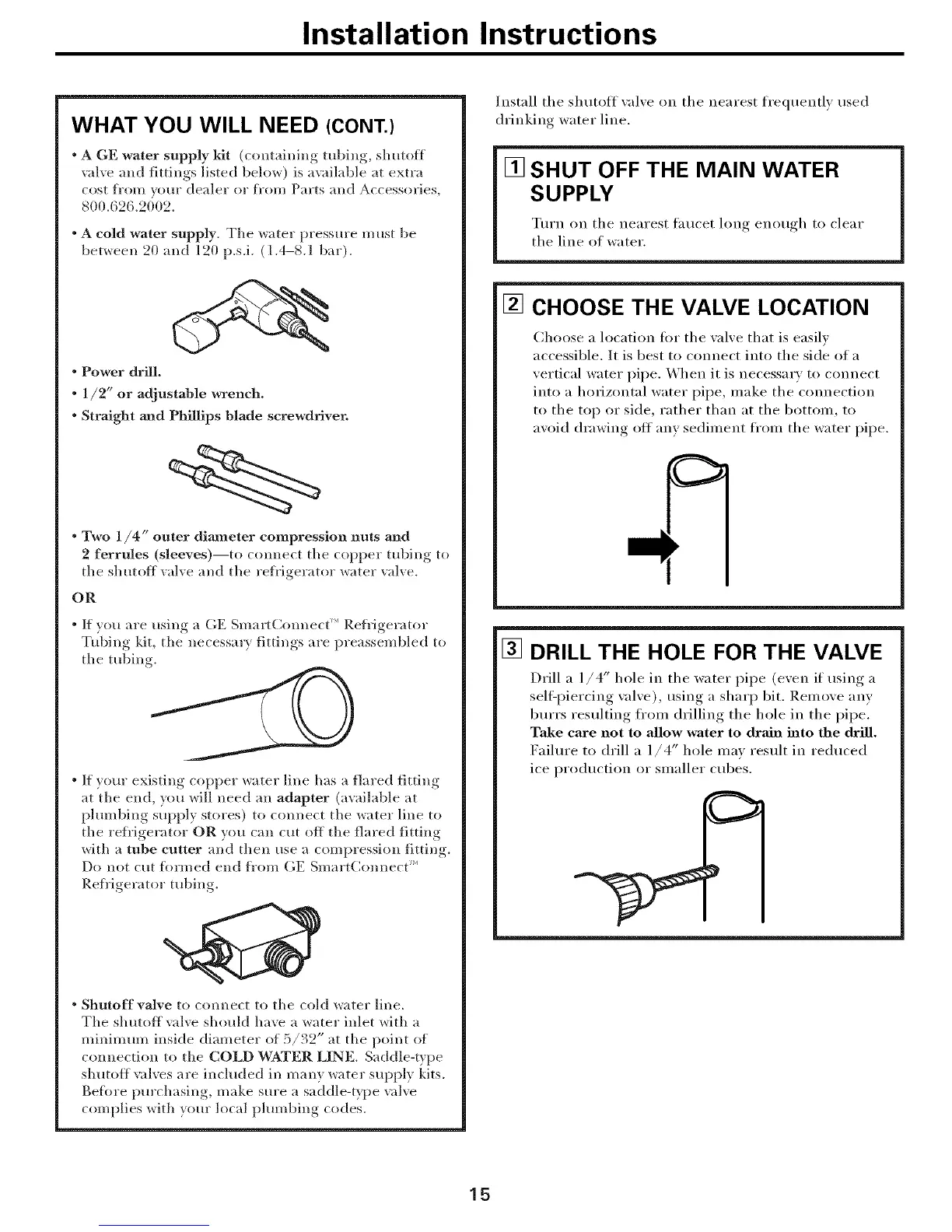 Installation Instructions

WHAT YOU WILL NEED (CONT.)

• A GE water supply kit (containing tubing, shutoff valve and fittings listed below) is available at extra cost from your dealer or from Parts and Accessories, 800.626.2002.

• A cold water supply. The water pressure must be between 20 and 120 p.s.i. (1.4–8.1 bar).

• Power drill.

• 1/2″ or adjustable wrench.

• Straight and Phillips blade screwdriver.

• Two 1/4″ outer diameter compression nuts and 2 ferrules (sleeves)—to connect the copper tubing to the shutoff valve and the refrigerator water valve.

OR

• If you are using a GE SmartConnect™ Refrigerator Tubing kit, the necessary fittings are preassembled to the tubing.

• If your existing copper water line has a flared fitting at the end, you will need an adapter (available at plumbing supply stores) to connect the water line to the refrigerator OR you can cut off the flared fitting with a tube cutter and then use a compression fitting. Do not cut formed end from GE SmartConnect™ Refrigerator tubing.

• Shutoff valve to connect to the cold water line. The shutoff valve should have a water inlet with a minimum inside diameter of 5/32″ at the point of connection to the COLD WATER LINE. Saddle-type shutoff valves are included in many water supply kits. Before purchasing, make sure a saddle-type valve complies with your local plumbing codes.

Install the shutoff valve on the nearest frequently used drinking water line.

1 SHUT OFF THE MAIN WATER SUPPLY

Turn on the nearest faucet long enough to clear the line of water.

2 CHOOSE THE VALVE LOCATION

Choose a location for the valve that is easily accessible. It is best to connect into the side of a vertical water pipe. When it is necessary to connect into a horizontal water pipe, make the connection to the top or side, rather than at the bottom, to avoid drawing off any sediment from the water pipe.

3 DRILL THE HOLE FOR THE VALVE

Drill a 1/4″ hole in the water pipe (even if using a self-piercing valve), using a sharp bit. Remove any burrs resulting from drilling the hole in the pipe. Take care not to allow water to drain into the drill. Failure to drill a 1/4″ hole may result in reduced ice production or smaller cubes.

15