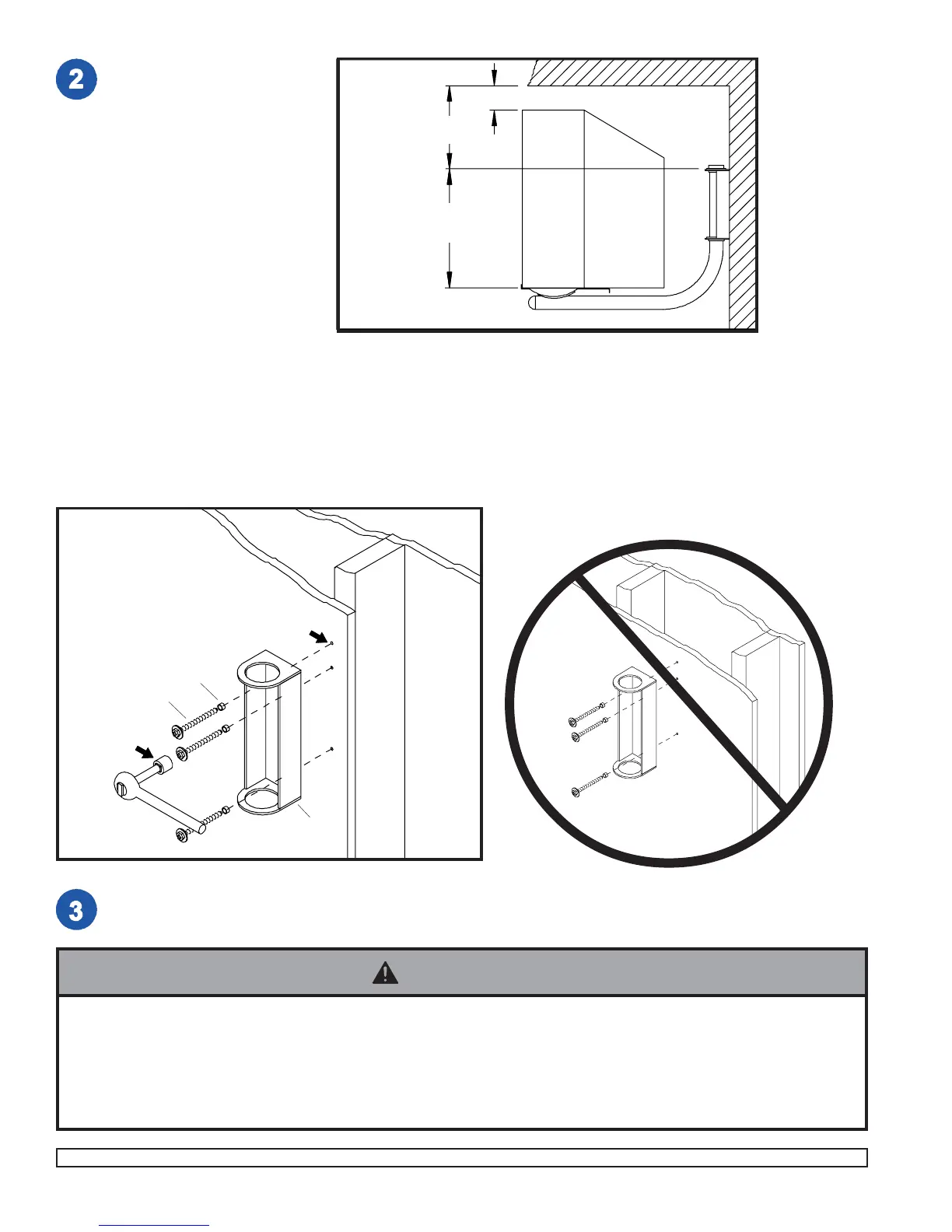 2

3