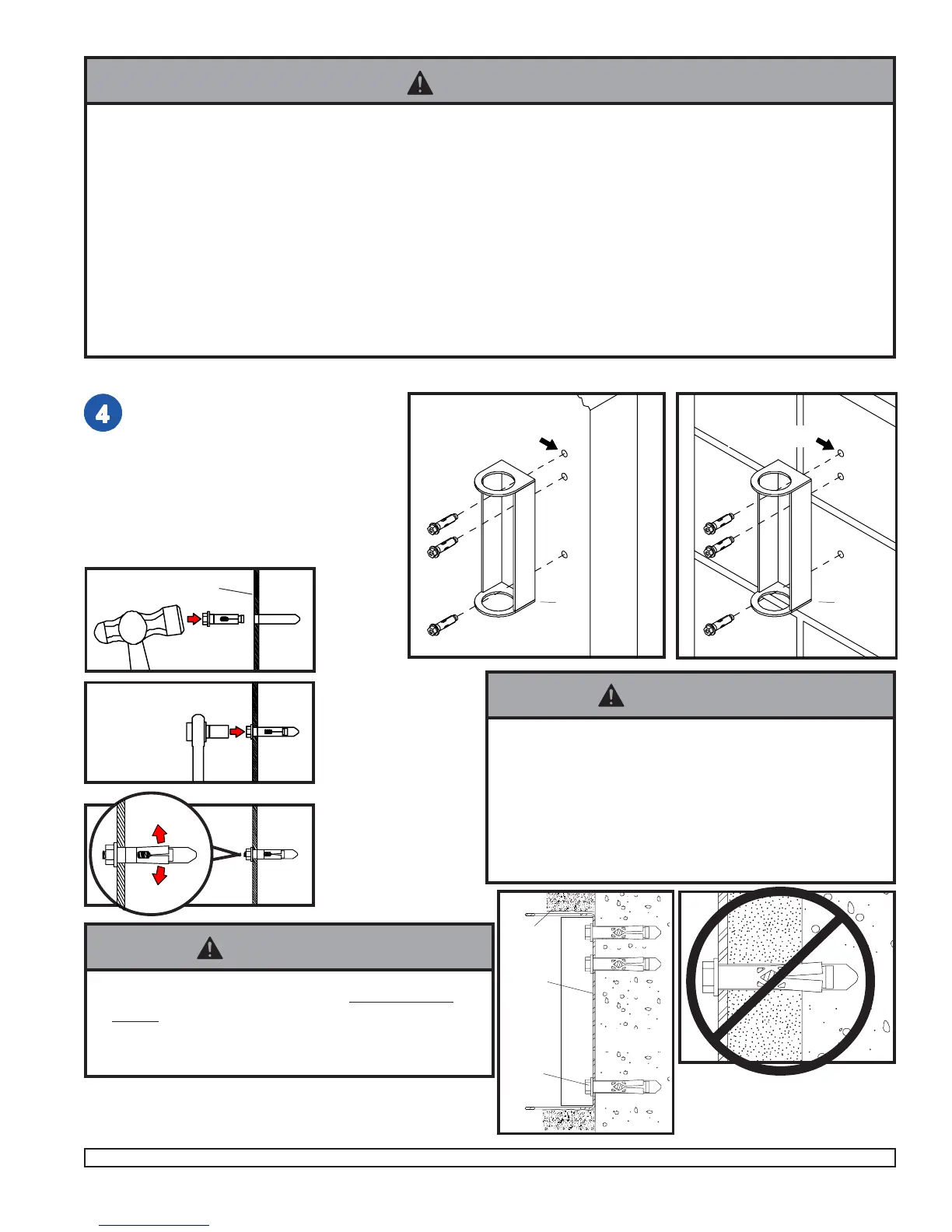 4