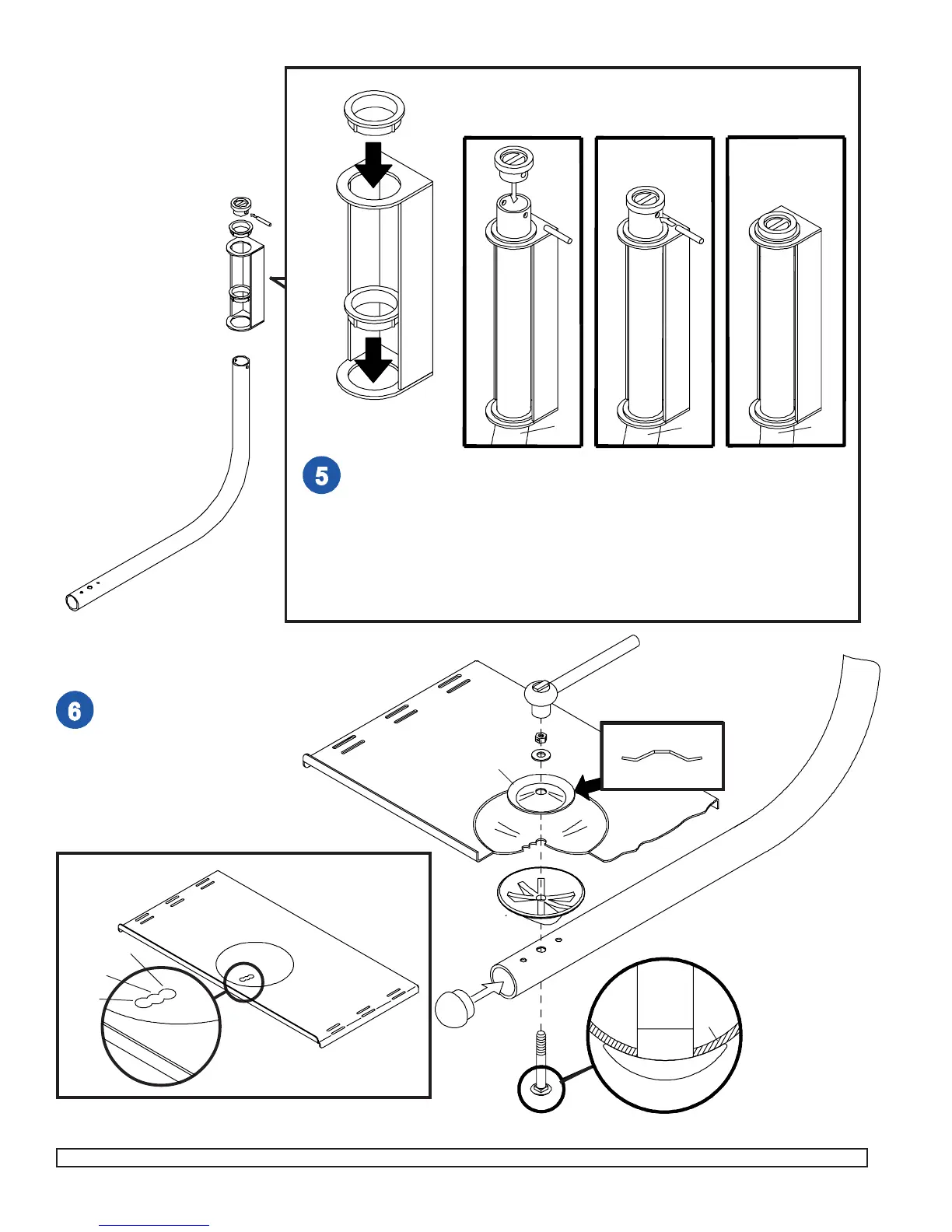 5

6