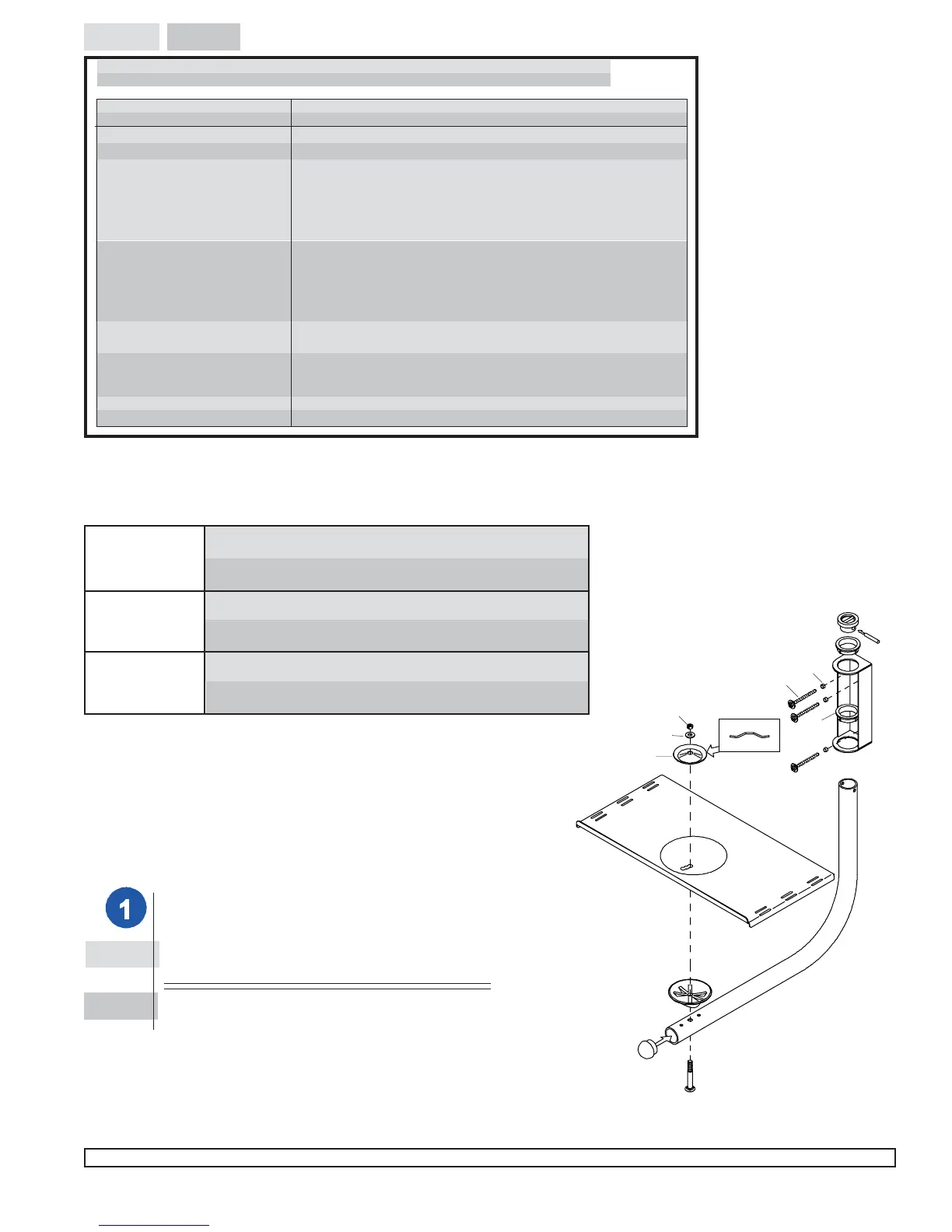 1