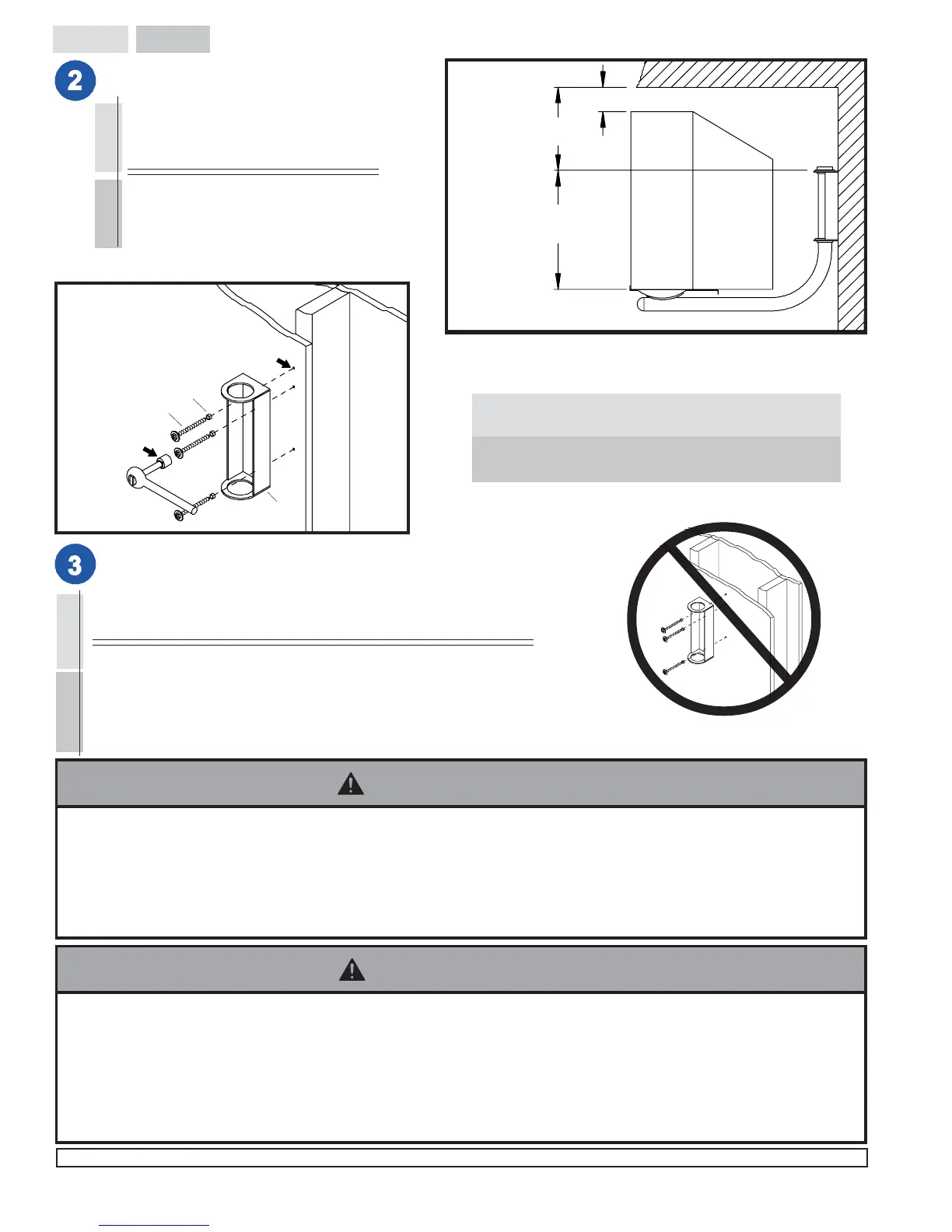 2

3