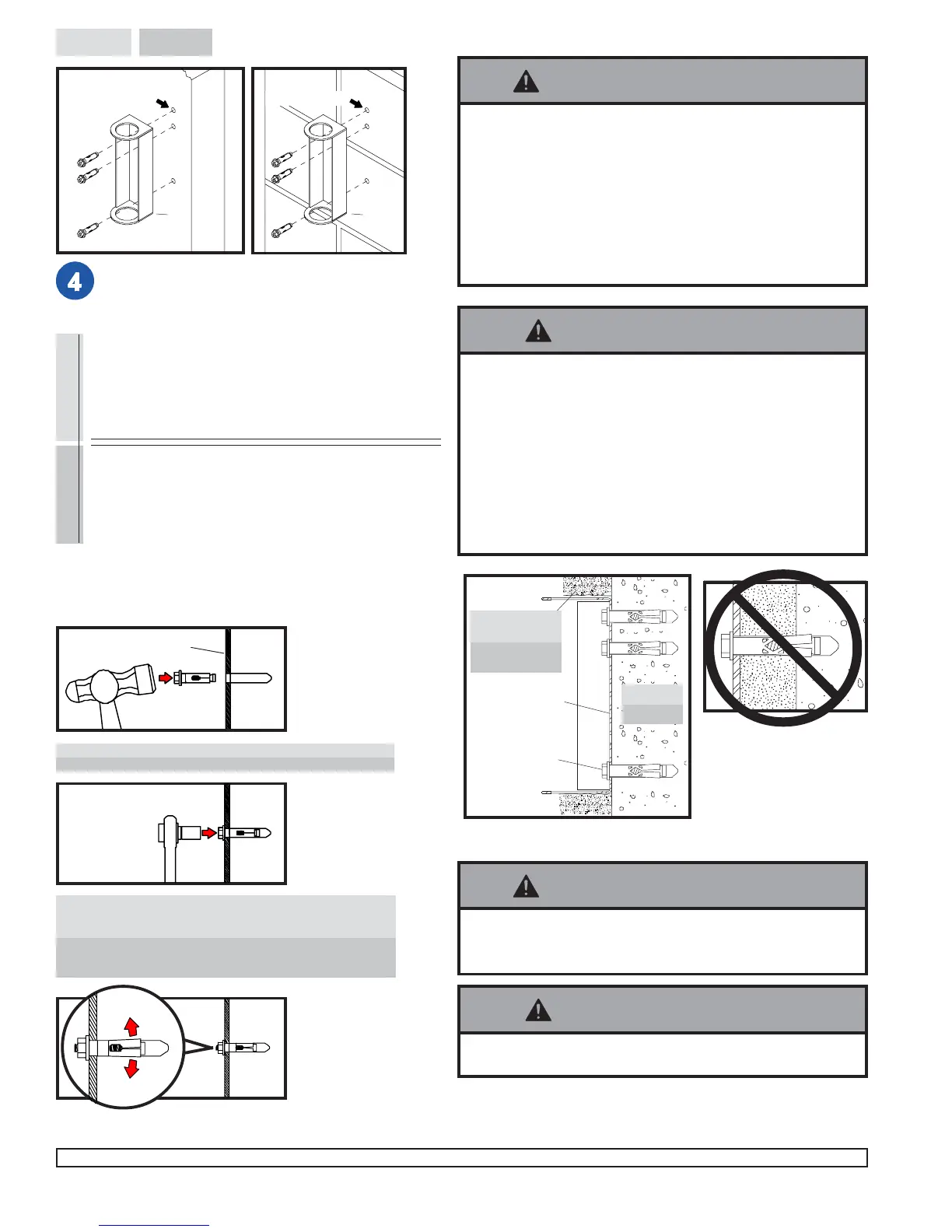 4