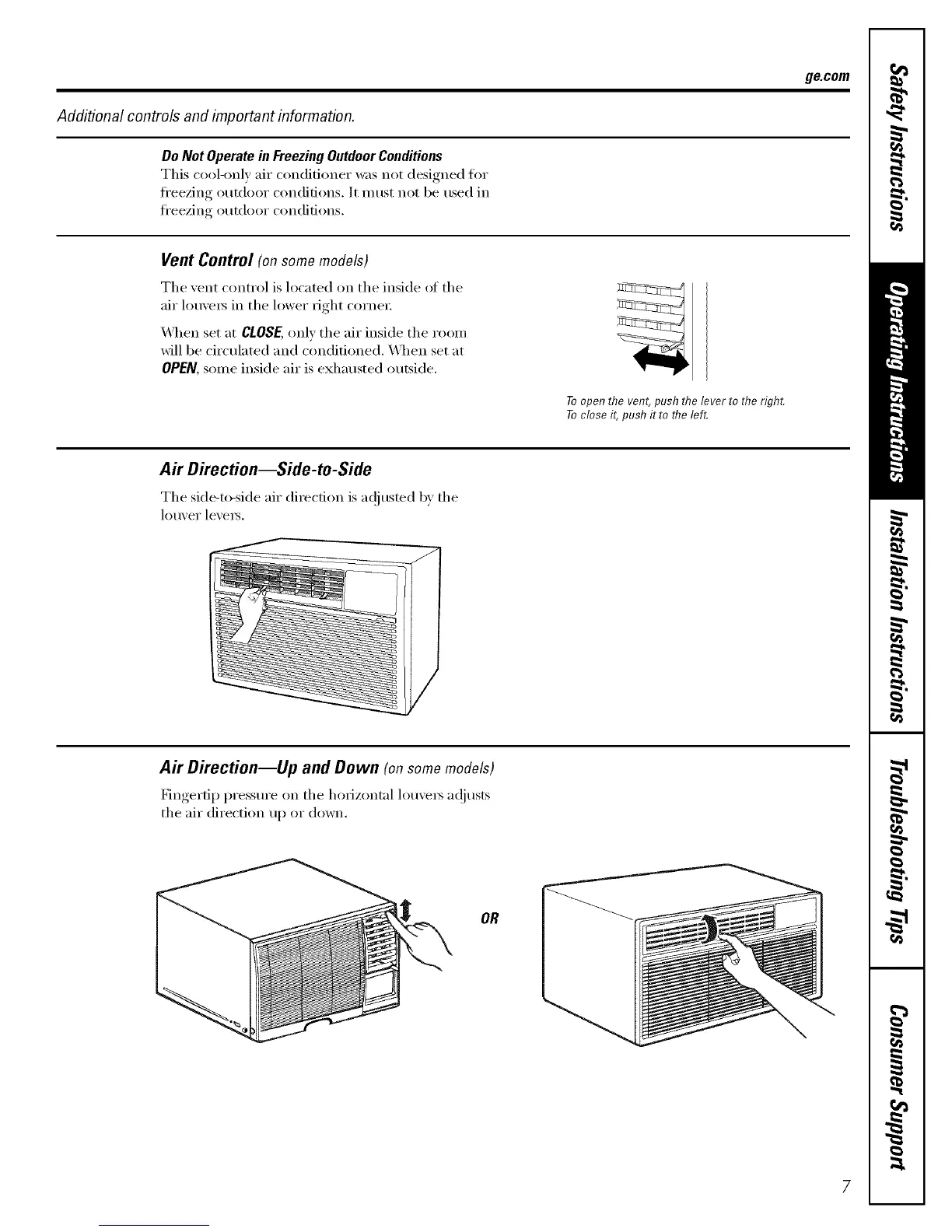 ge.com

Additional controls and important information.

Do Not Operate in Freezing Outdoor Conditions
This cool-only air conditioner was not designed for freezing outdoor conditions. It must not be used in freezing outdoor conditions.

Vent Control (on some models)

The vent control is located on the inside of the air louvers in the lower right corner.

When set at CLOSE, only the air inside the room will be circulated and conditioned. When set at OPEN, some inside air is exhausted outside.

To open the vent, push the lever to the right. To close it, push it to the left.

Air Direction—Side-to-Side

The side-to-side air direction is adjusted by the louver levers.

Air Direction—Up and Down (on some models)

Fingertip pressure on the horizontal louvers adjusts the air direction up or down.

OR

Safety Instructions
Operating Instructions
Installation Instructions
Troubleshooting Tips
Consumer Support

7