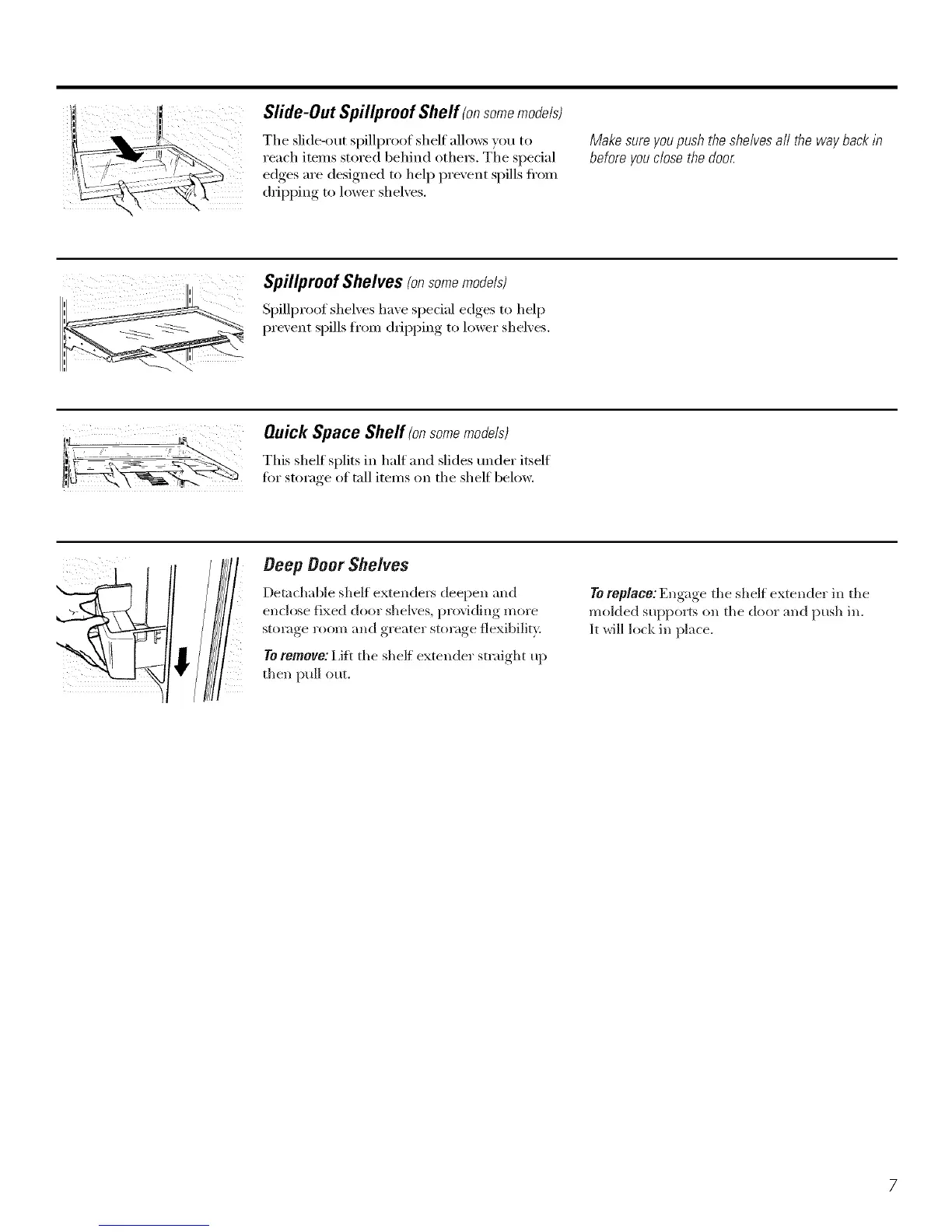 Slide-Out Spillproof Shelf (on some models)

The slide-out spillproof shelf allows you to reach items stored behind others. The special edges are designed to help prevent spills from dripping to lower shelves.

Make sure you push the shelves all the way back in before you close the door.

Spillproof Shelves (on some models)

Spillproof shelves have special edges to help prevent spills from dripping to lower shelves.

Quick Space Shelf (on some models)

This shelf splits in half and slides under itself for storage of tall items on the shelf below.

Deep Door Shelves

Detachable shelf extenders deepen and enclose fixed door shelves, providing more storage room and greater storage flexibility.

To remove: Lift the shelf extender straight up then pull out.

To replace: Engage the shelf extender in the molded supports on the door and push in. It will lock in place.

7