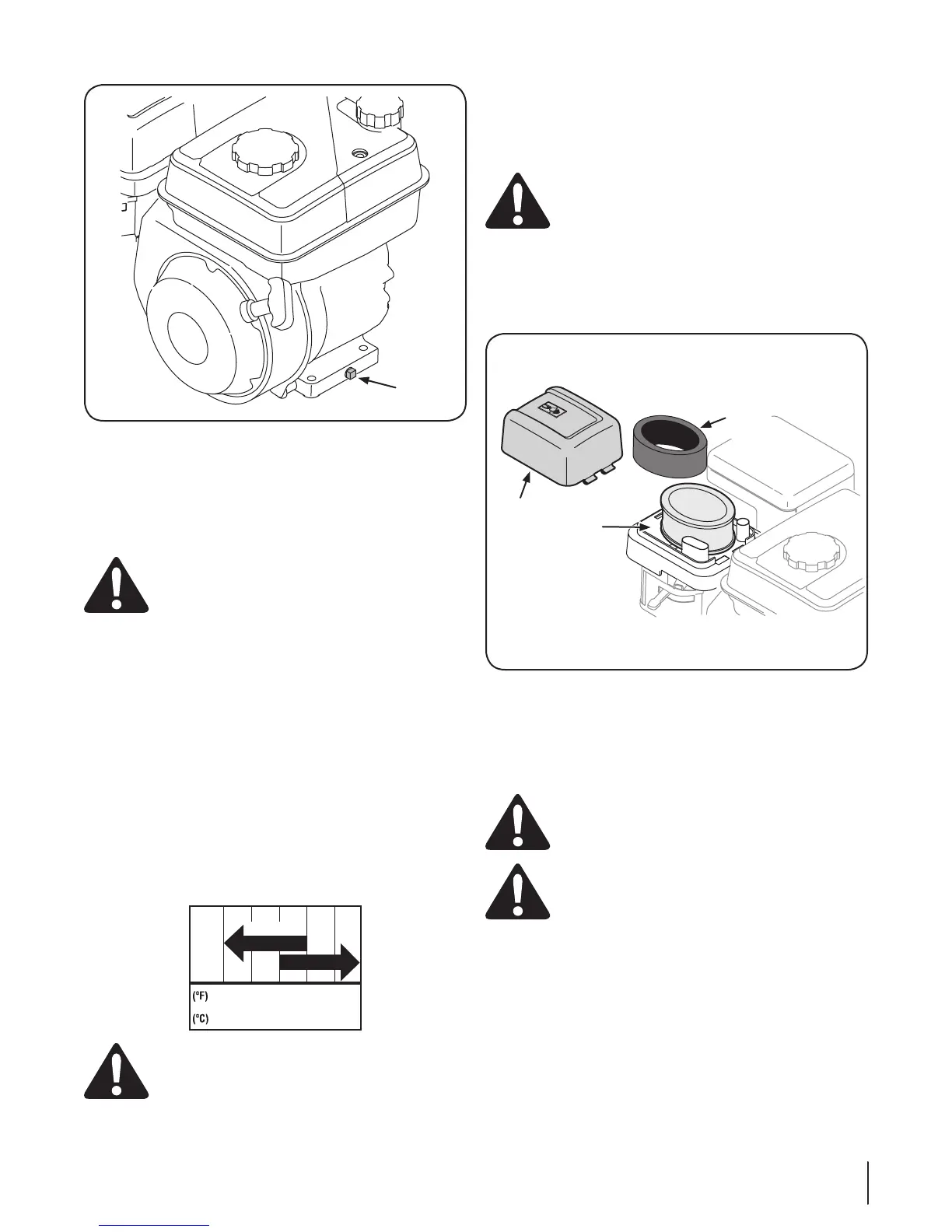 (°F)
(°C)