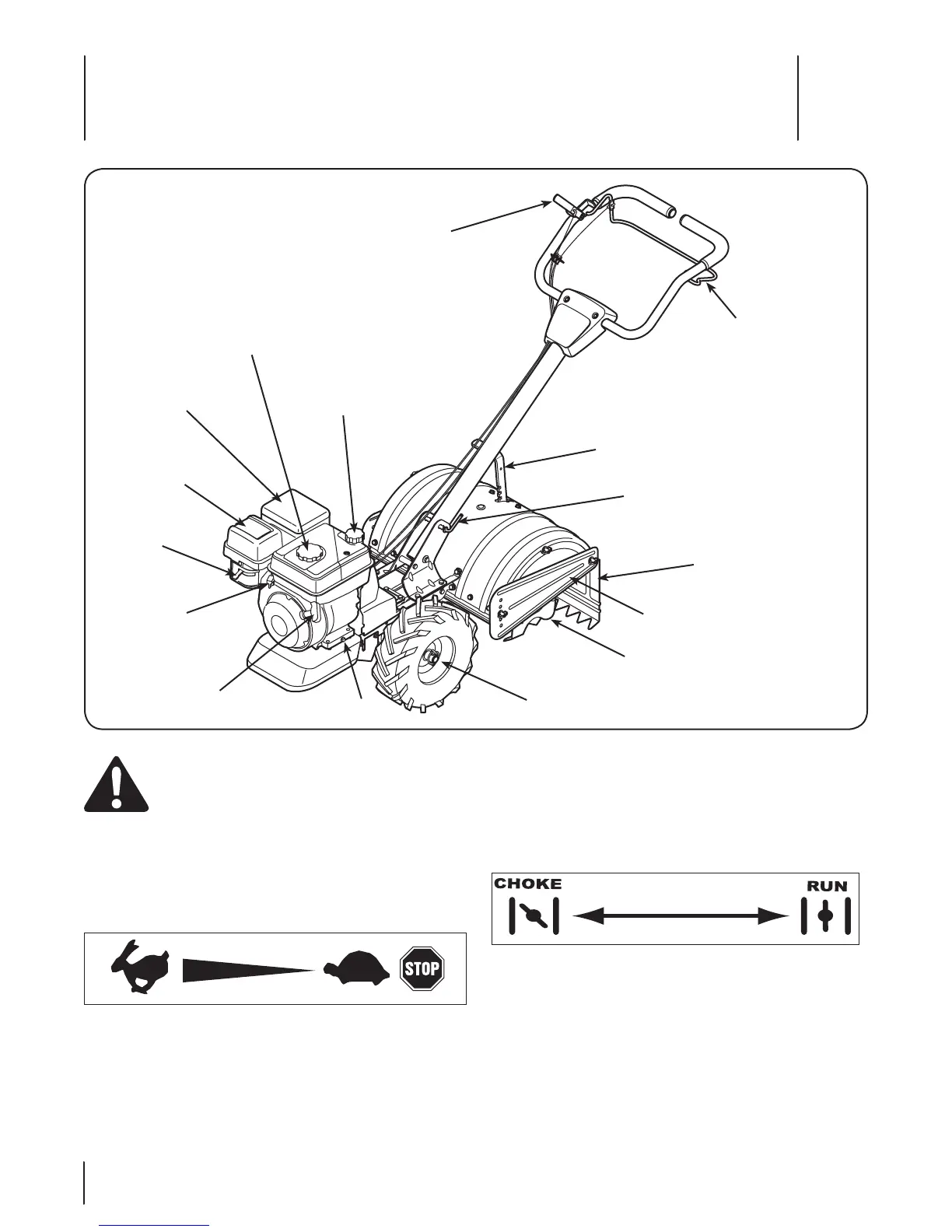 CHOKE

RUN

STOP