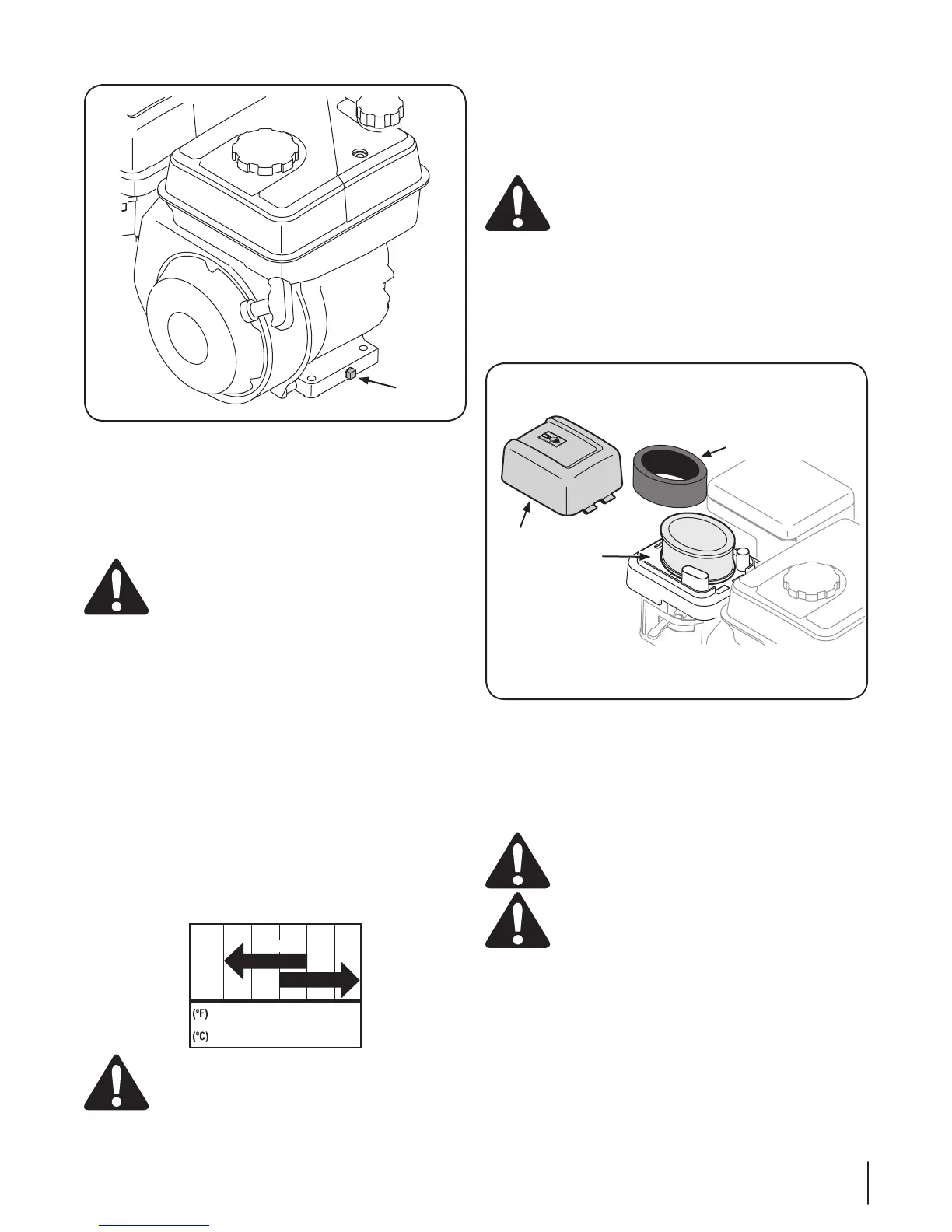 (°F)
(°C)