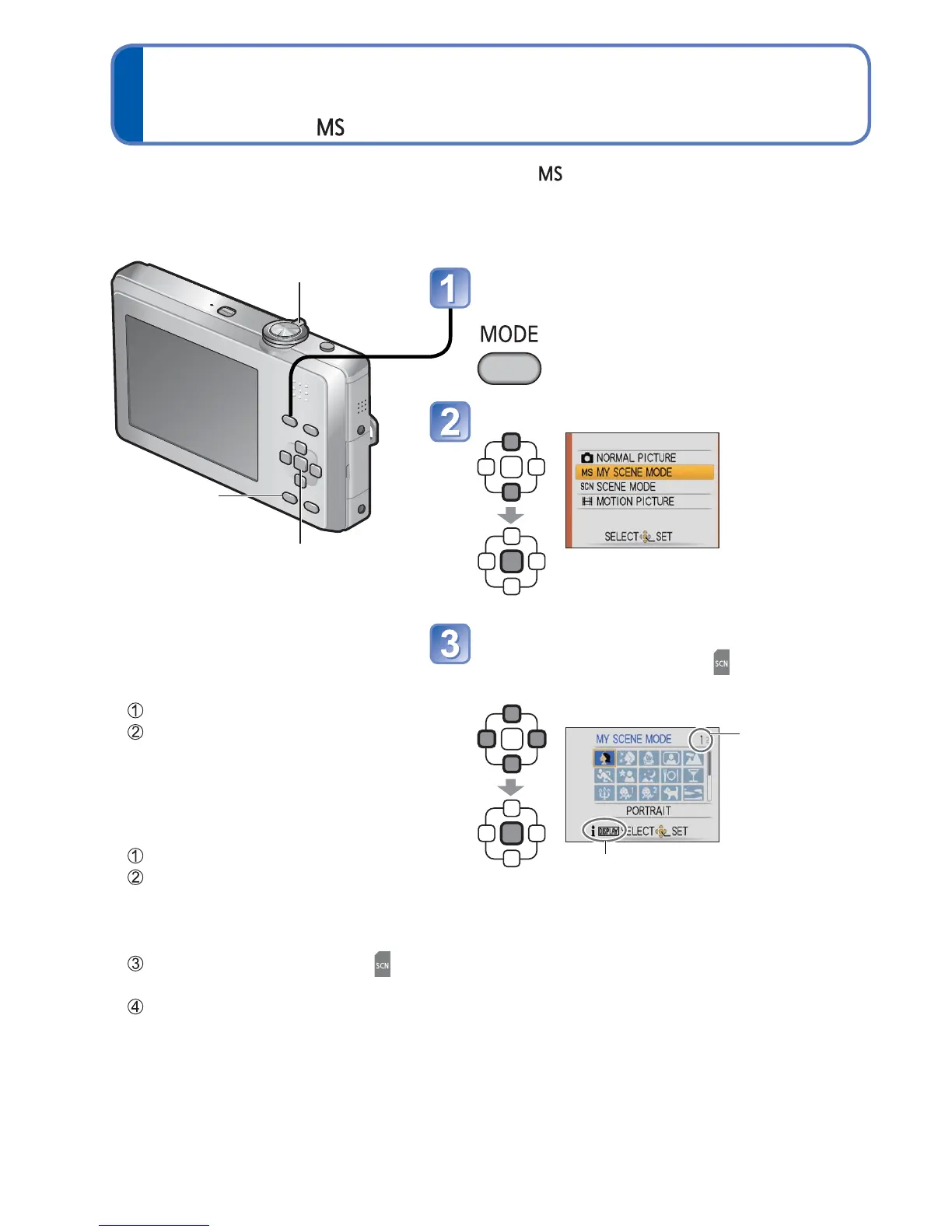 MS

MS

1

MODE

2

NORMAL PICTURE
MS MY SCENE MODE
SCN SCENE MODE
MOTION PICTURE

SELECT SET

3

SCN

①
②

MY SCENE MODE
1

PORTRAIT

DISPLAY SELECT SET

①
②

③ SCN

④