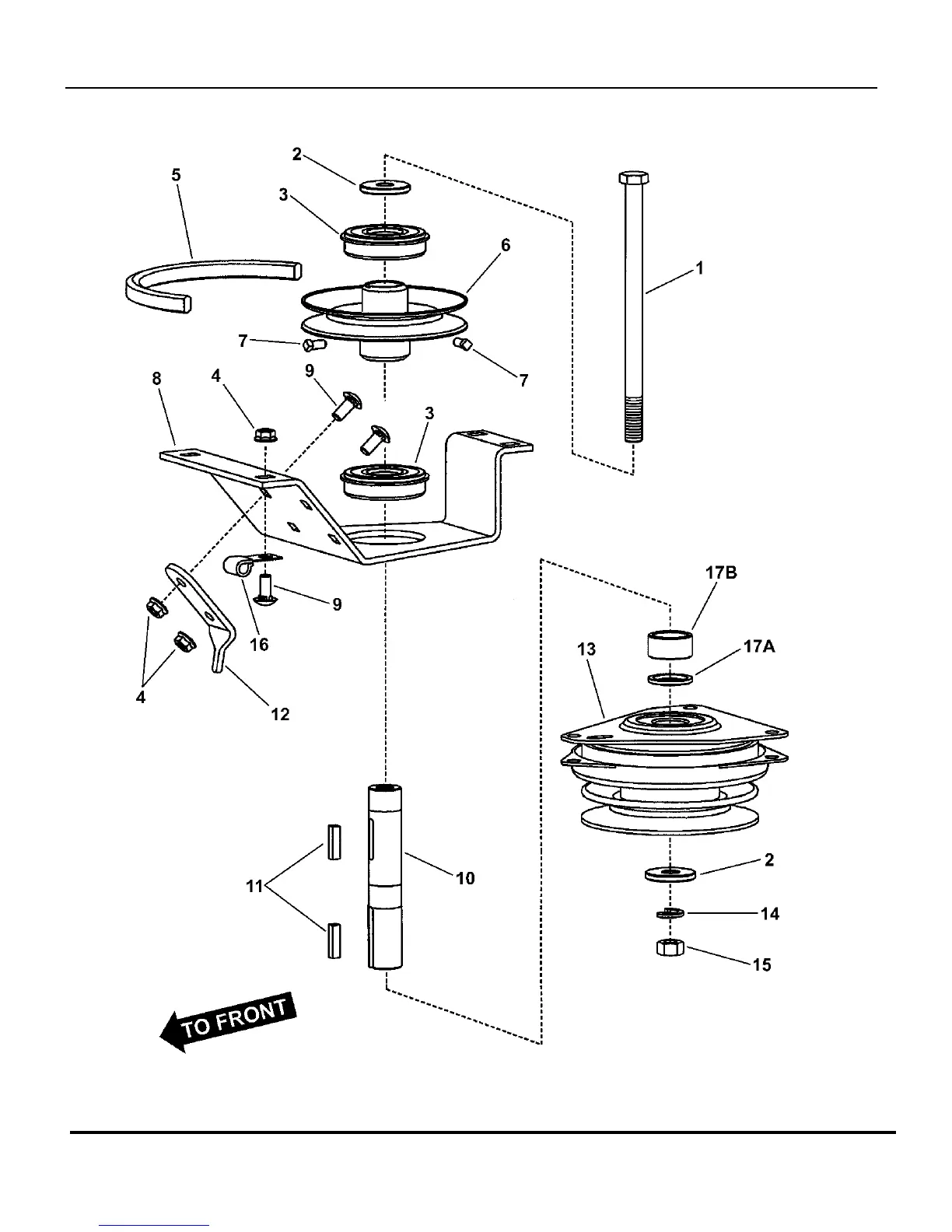 2
5
3
6
1
7
7
8
4
9
3
9
16
4
12
17B
13
17A
11
10
2
14
15
TO FRONT