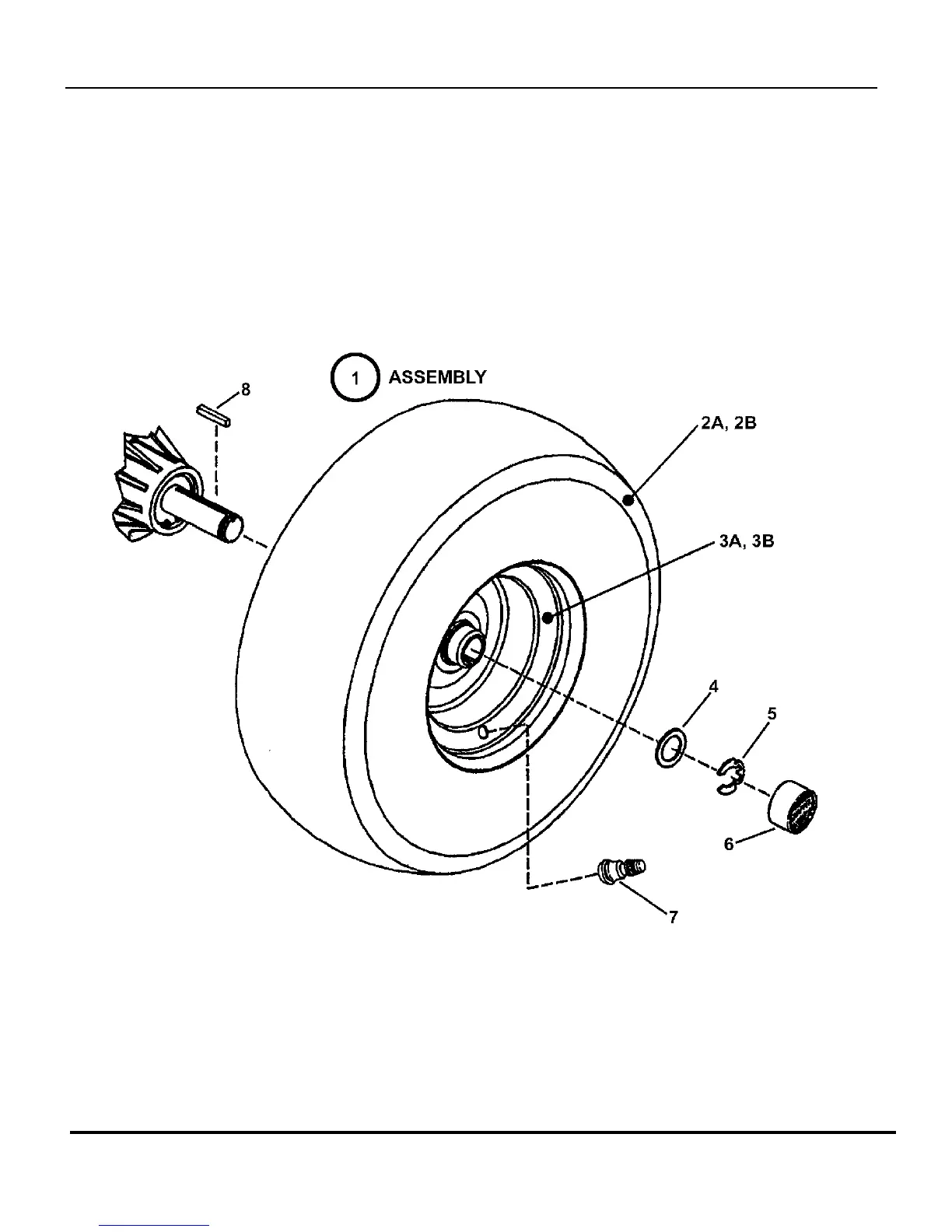 1 ASSEMBLY

8

2A, 2B

3A, 3B

4

5

6

7