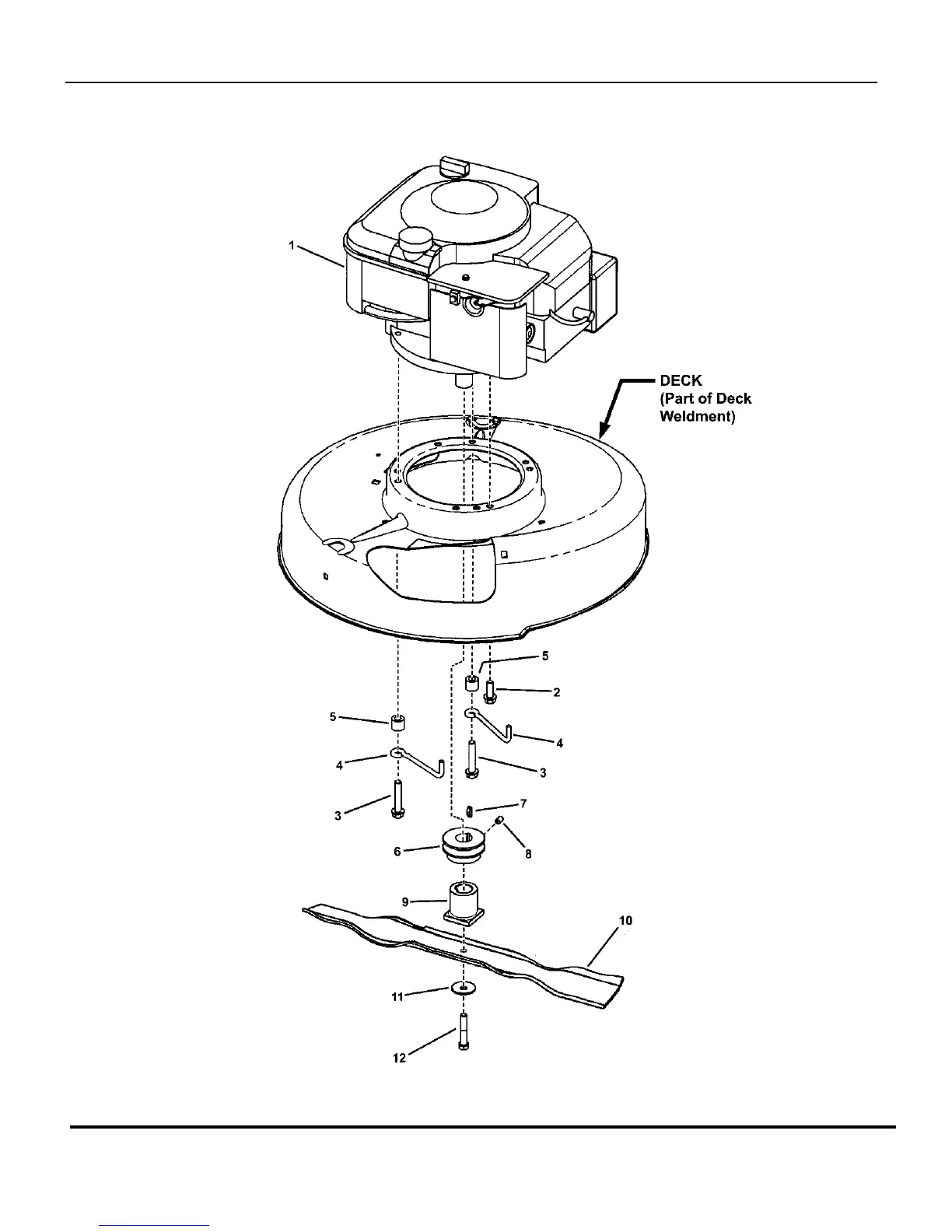 1

DECK
(Part of Deck
Weldment)

5

2

5

4

4

3

3

7

6

8

9

10

11

12