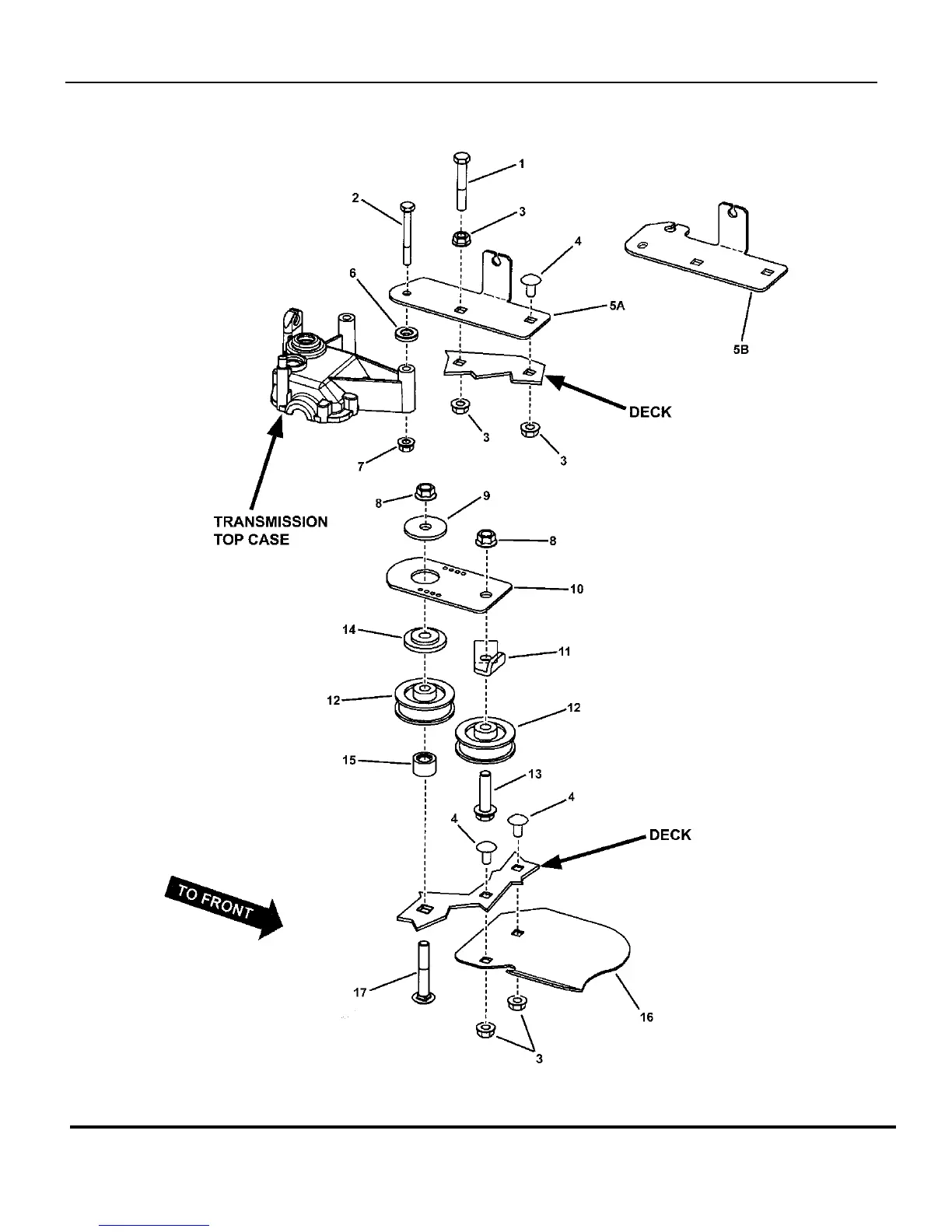 1
2
3
4
5A
5B
6
DECK
3
3
7
TRANSMISSION TOP CASE
8
9
8
10
14
11
12
12
15
13
4
4
DECK
TO FRONT
17
16
3