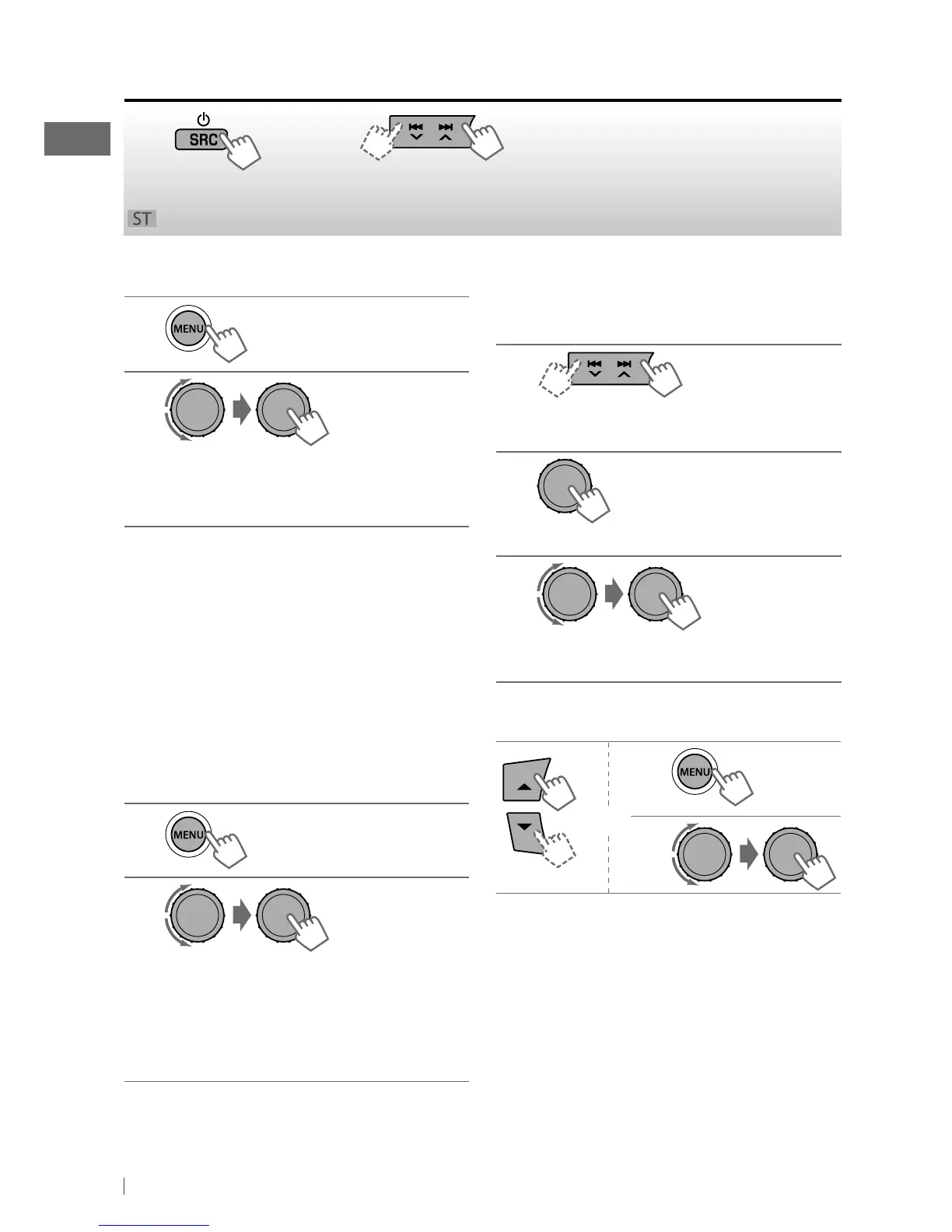 SRC

ST

MENU

MENU

MENU