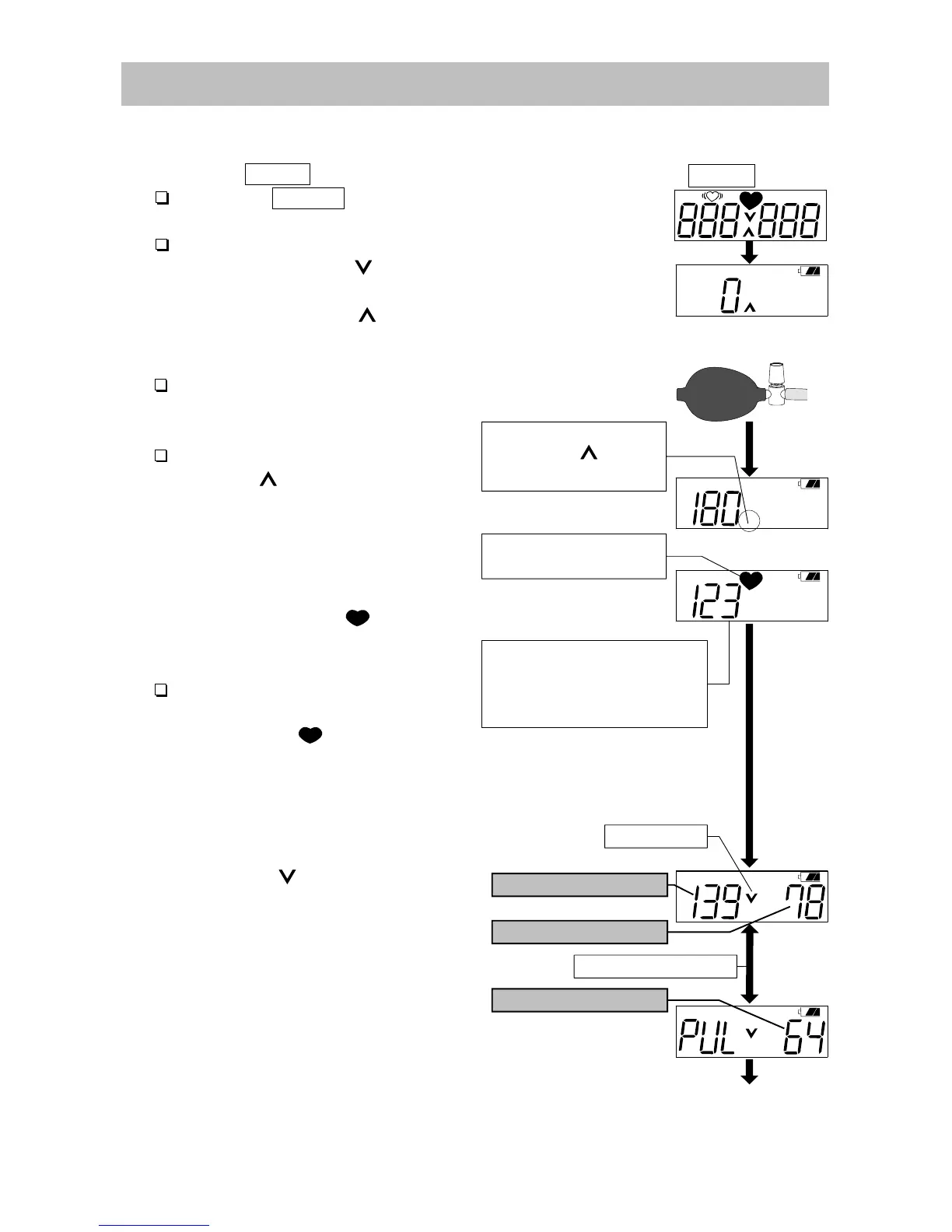 888 888

0

180

123

139 78

PUL 64