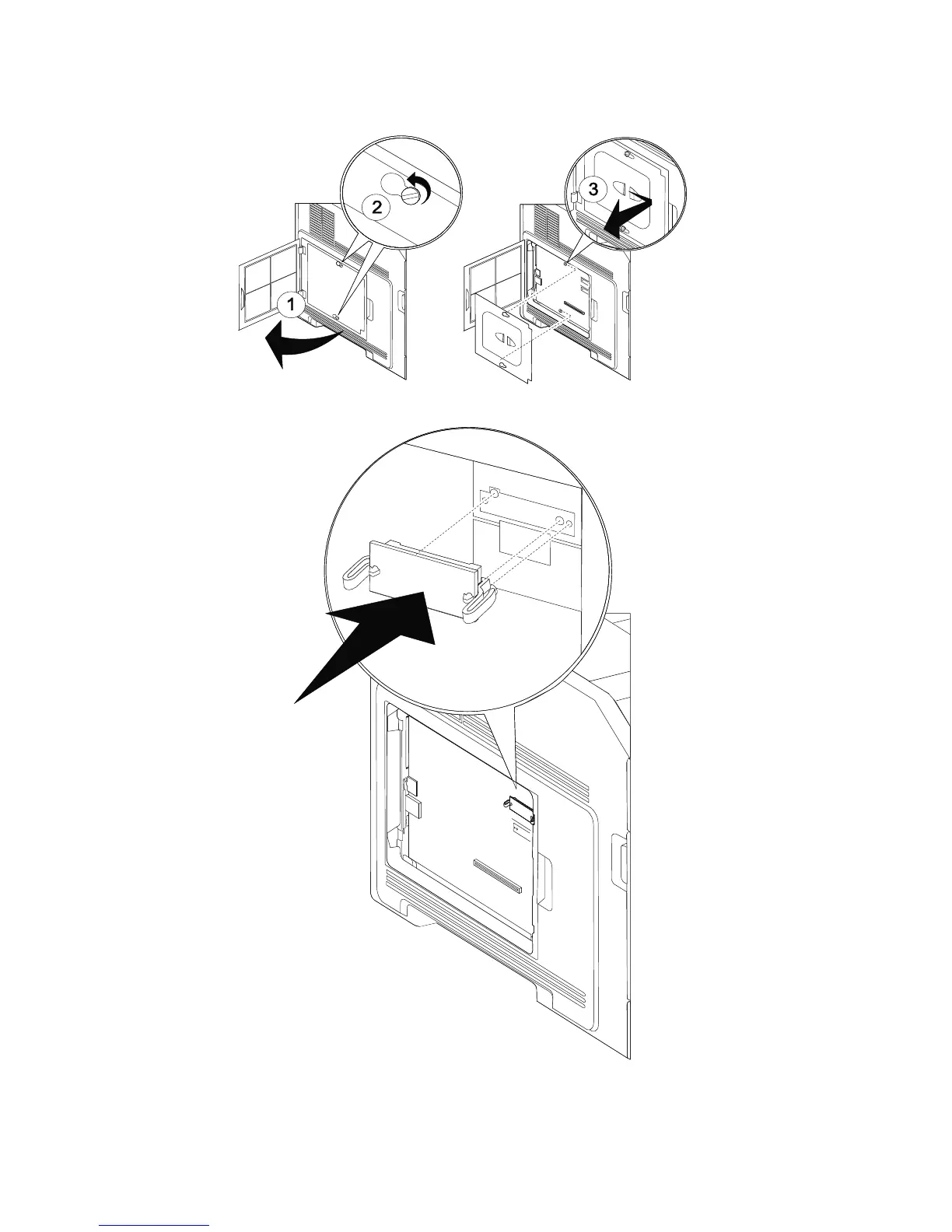 2

1

3