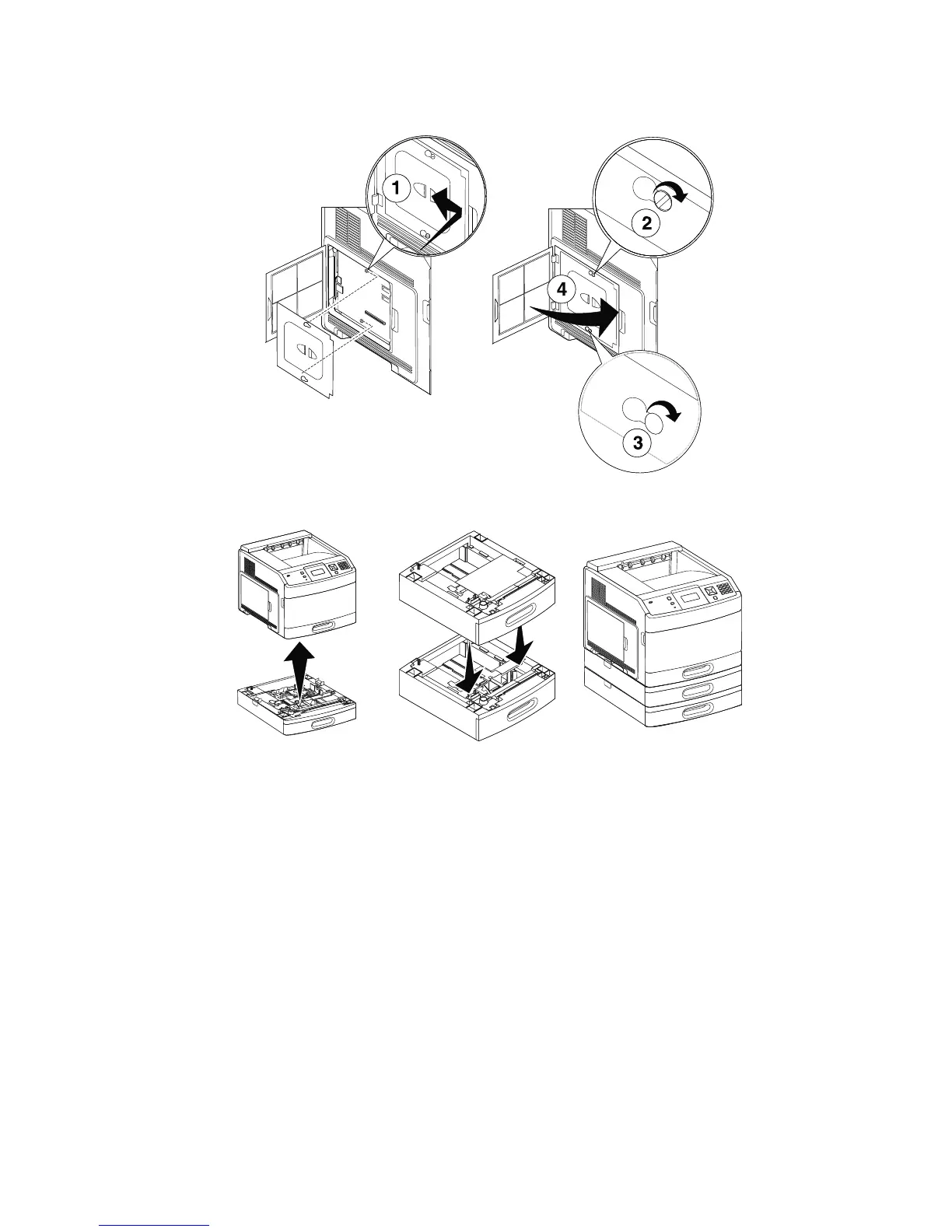 1

2

4

3