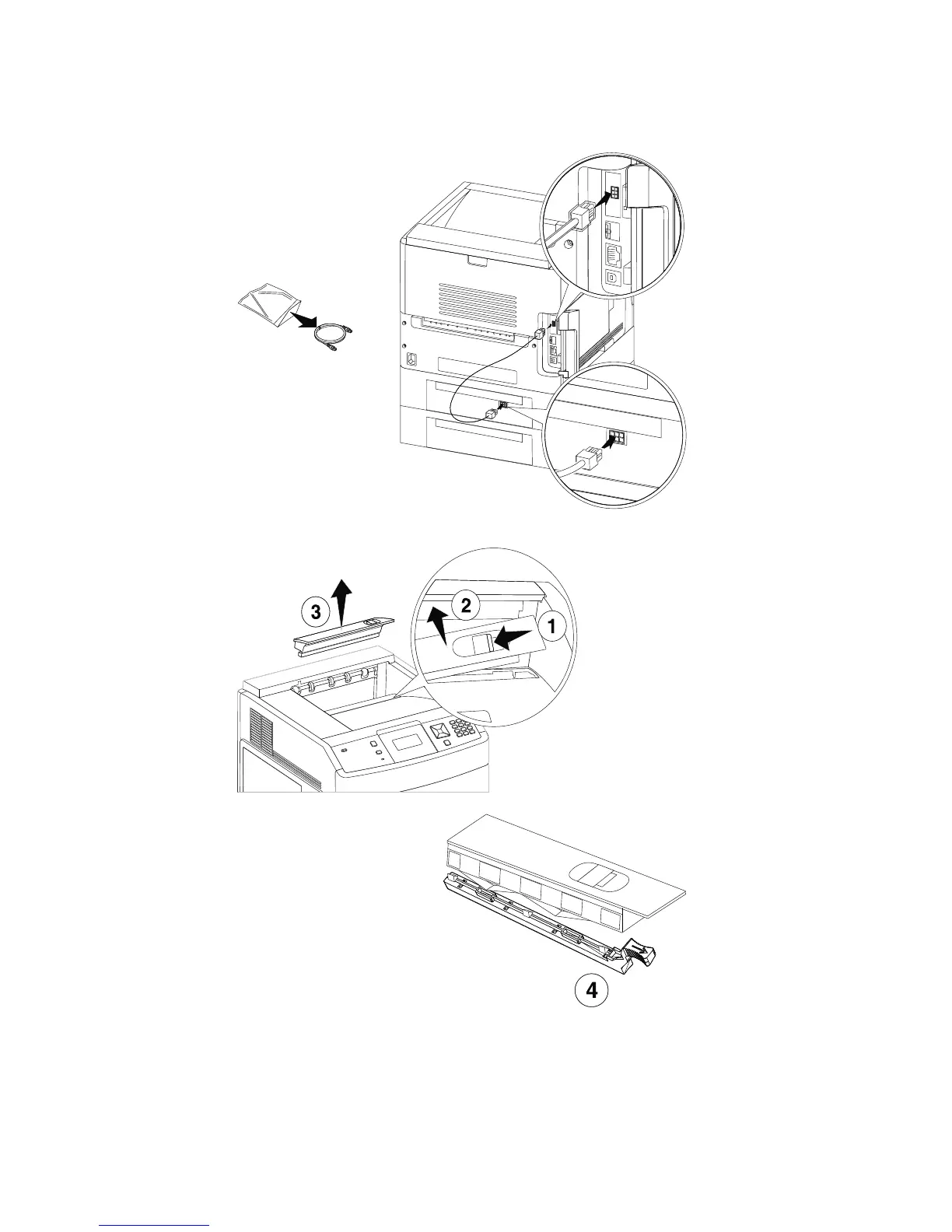 3

2

1

4