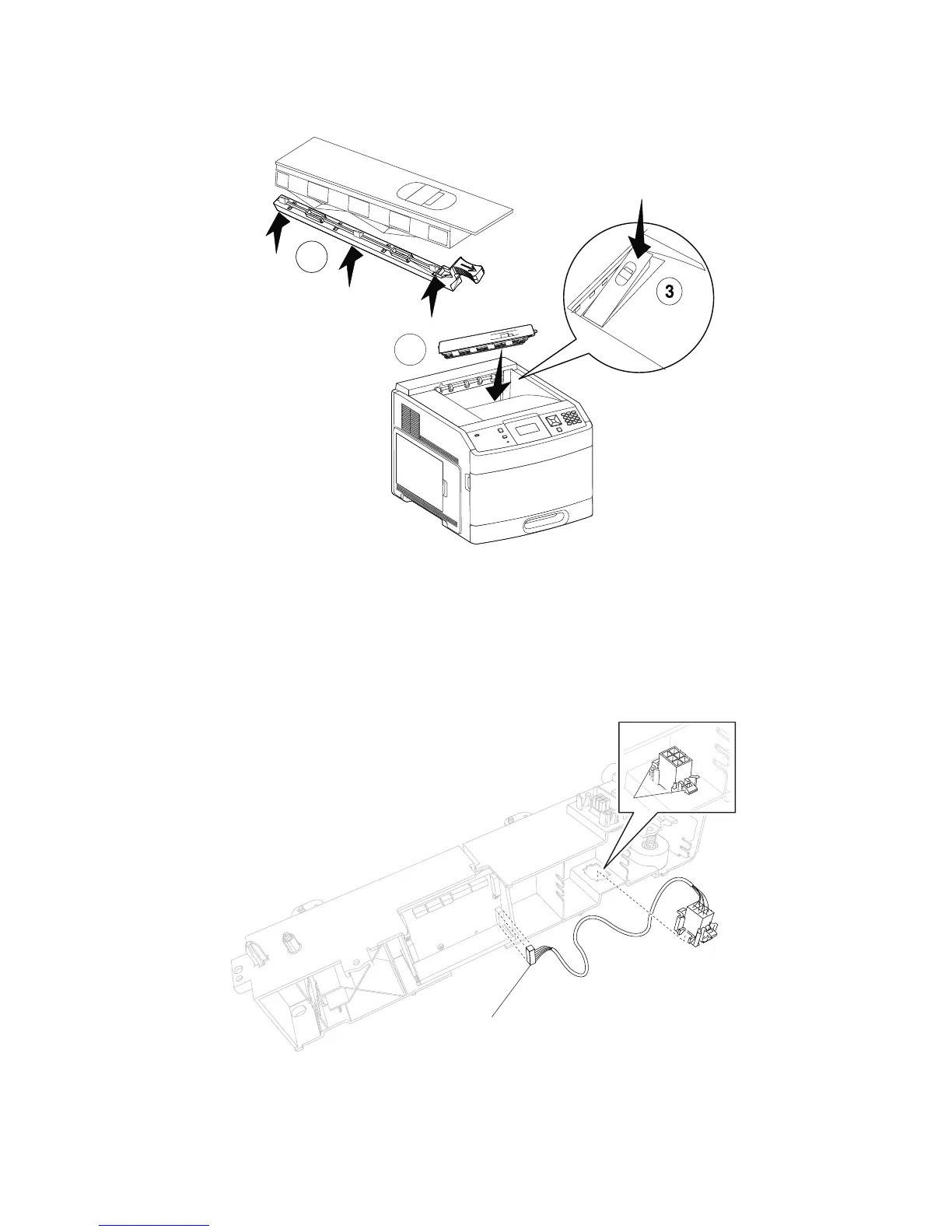 3