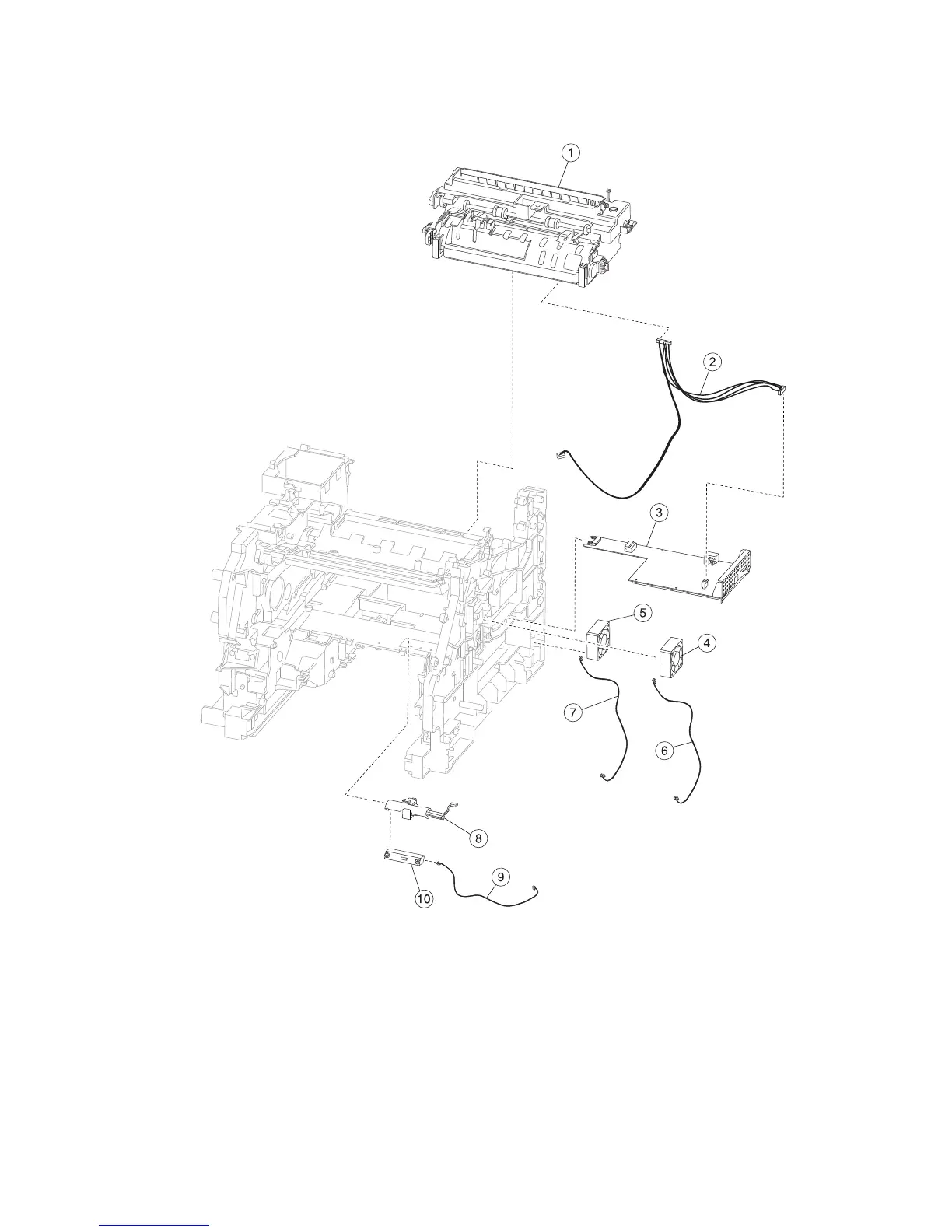 1
2
3
5
4
7
6
8
9
10