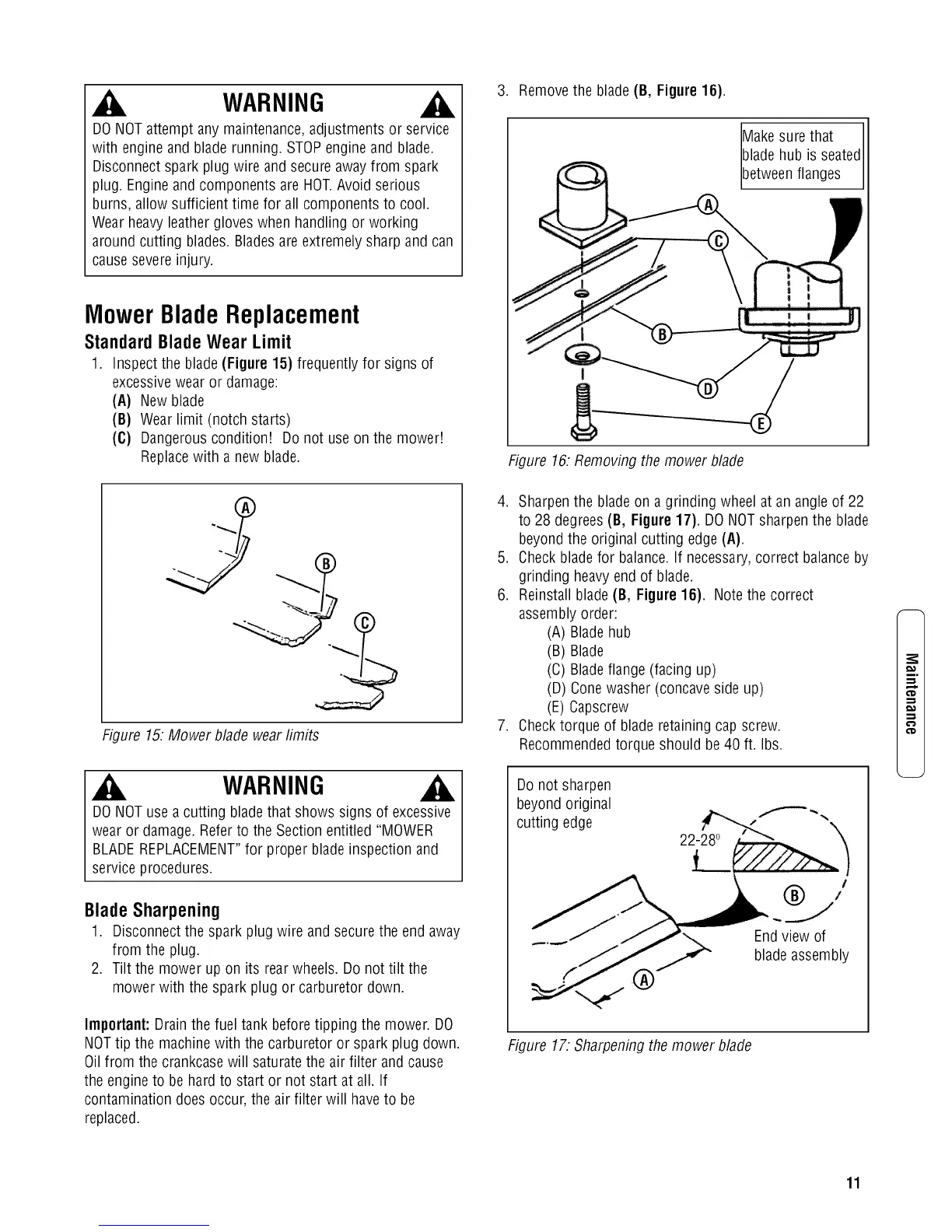 WARNING

DO NOT attempt any maintenance, adjustments or service with engine and blade running. STOP engine and blade. Disconnect spark plug wire and secure away from spark plug. Engine and components are HOT. Avoid serious burns, allow sufficient time for all components to cool. Wear heavy leather gloves when handling or working around cutting blades. Blades are extremely sharp and can cause severe injury.

Mower Blade Replacement

Standard Blade Wear Limit

1. Inspect the blade (Figure 15) frequently for signs of excessive wear or damage:
(A) New blade
(B) Wear limit (notch starts)
(C) Dangerous condition! Do not use on the mower! Replace with a new blade.

A
B
C

Figure 15: Mower blade wear limits

WARNING

DO NOT use a cutting blade that shows signs of excessive wear or damage. Refer to the Section entitled "MOWER BLADE REPLACEMENT" for proper blade inspection and service procedures.

Blade Sharpening

1. Disconnect the spark plug wire and secure the end away from the plug.
2. Tilt the mower up on its rear wheels. Do not tilt the mower with the spark plug or carburetor down.

Important: Drain the fuel tank before tipping the mower. DO NOT tip the machine with the carburetor or spark plug down. Oil from the crankcase will saturate the air filter and cause the engine to be hard to start or not start at all. If contamination does occur, the air filter will have to be replaced.

3. Remove the blade (B, Figure 16).

Make sure that blade hub is seated between flanges

A
C
B
D
E

Figure 16: Removing the mower blade

4. Sharpen the blade on a grinding wheel at an angle of 22 to 28 degrees (B, Figure 17). DO NOT sharpen the blade beyond the original cutting edge (A).
5. Check blade for balance. If necessary, correct balance by grinding heavy end of blade.
6. Reinstall blade (B, Figure 16). Note the correct assembly order:
(A) Blade hub
(B) Blade
(C) Blade flange (facing up)
(D) Cone washer (concave side up)
(E) Capscrew
7. Check torque of blade retaining cap screw. Recommended torque should be 40 ft. lbs.

Do not sharpen beyond original cutting edge

22-28°

B

End view of blade assembly

A

Figure 17: Sharpening the mower blade

Maintenance

11