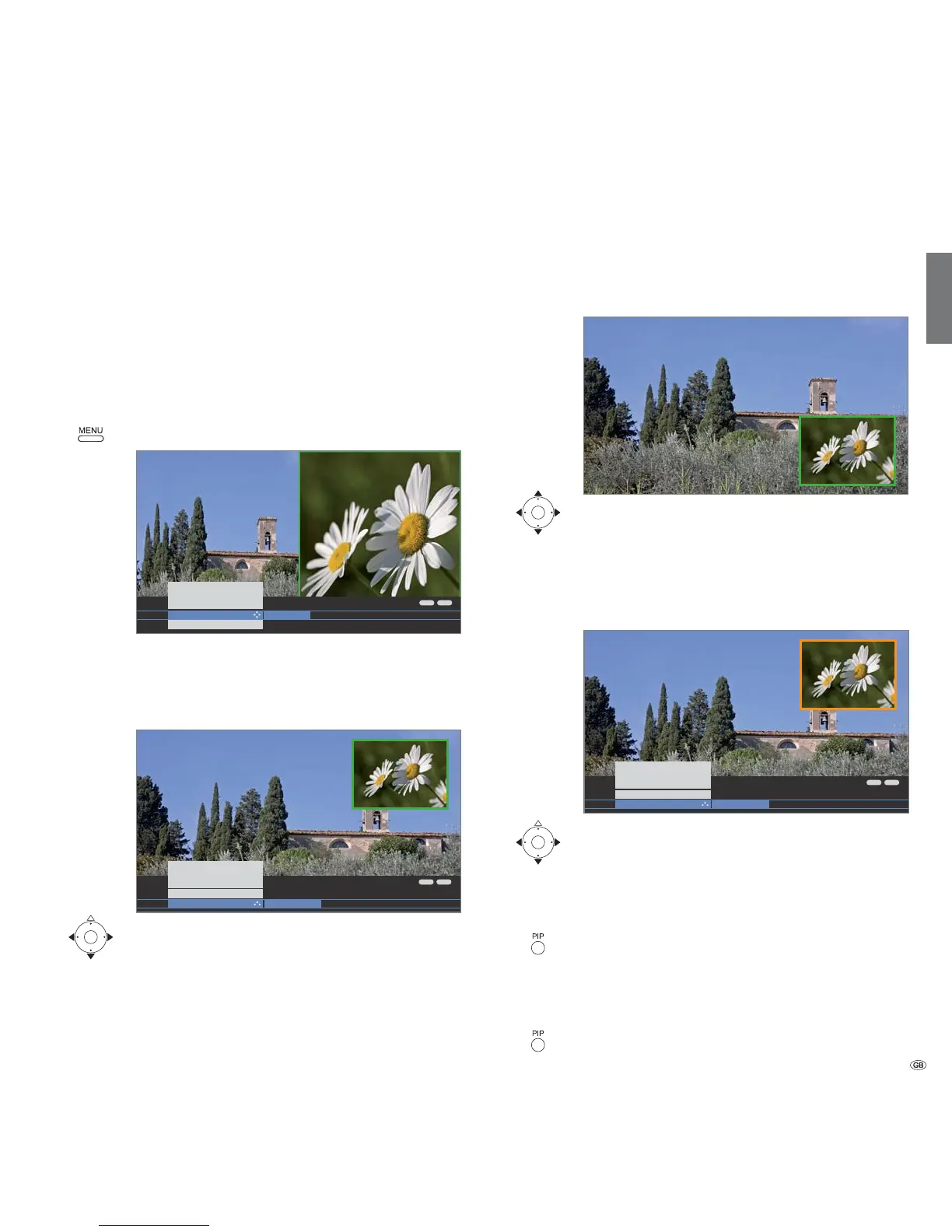 MENU

PIP

PIP

GB