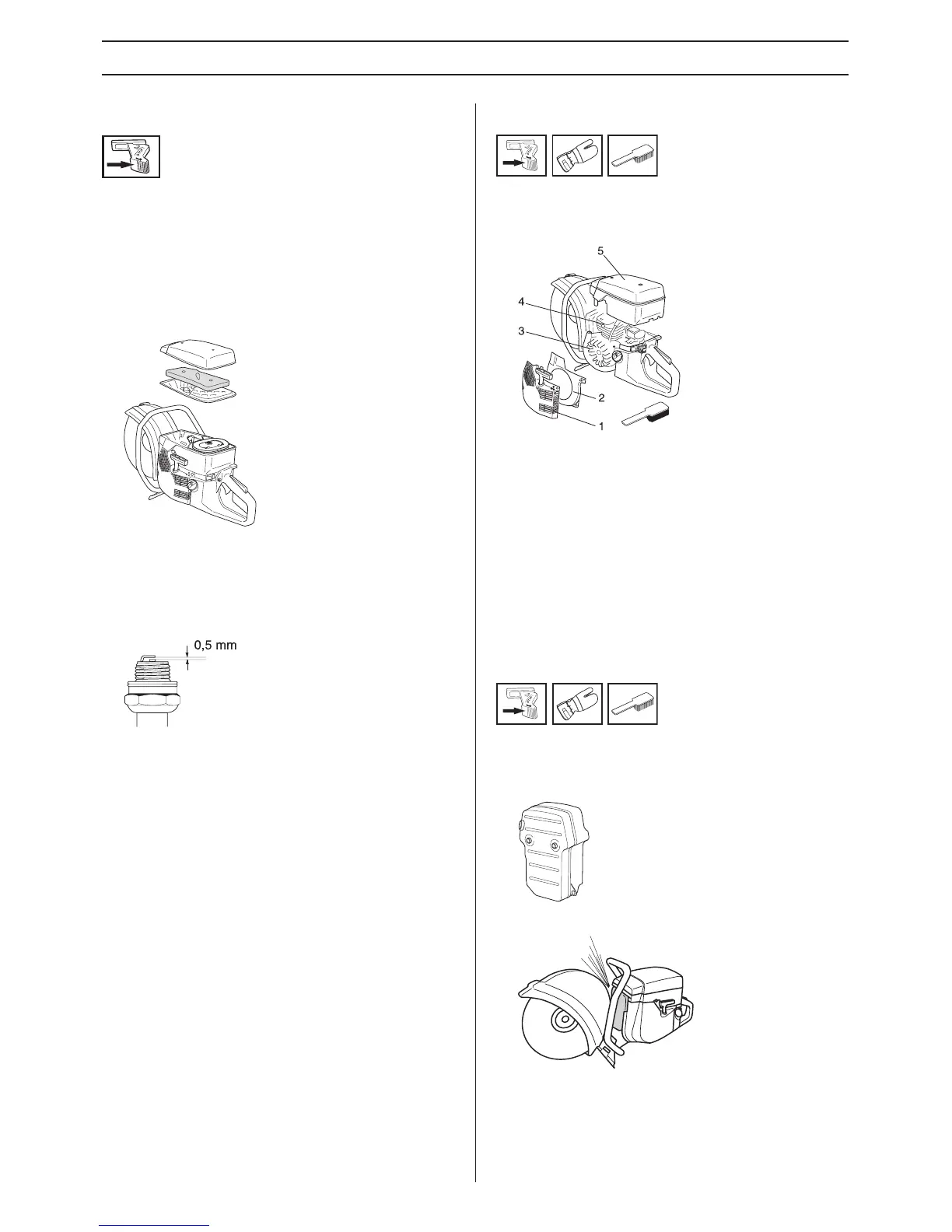 0,5 mm

5
4
3
2
1