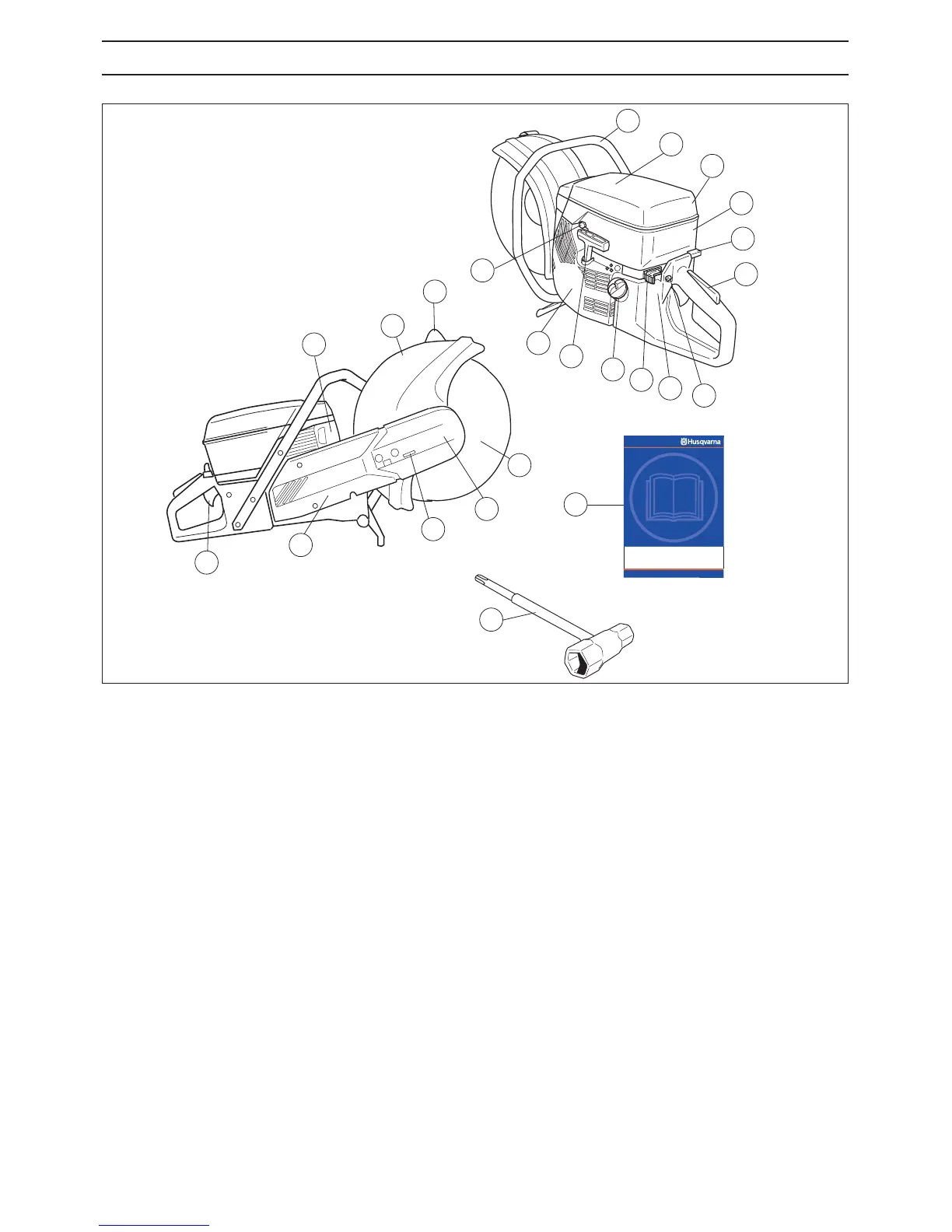 Husqvarna