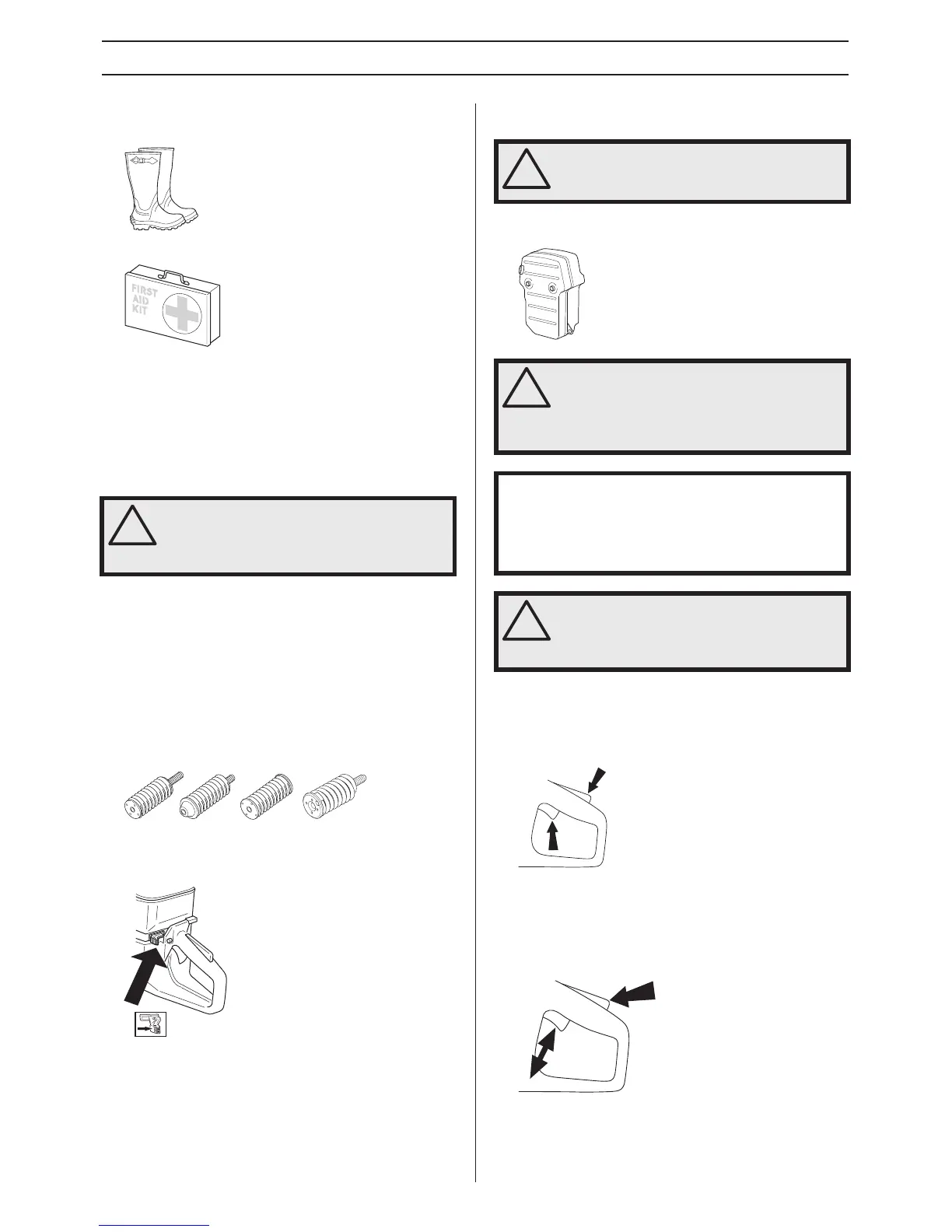 FIRST
AID
KIT