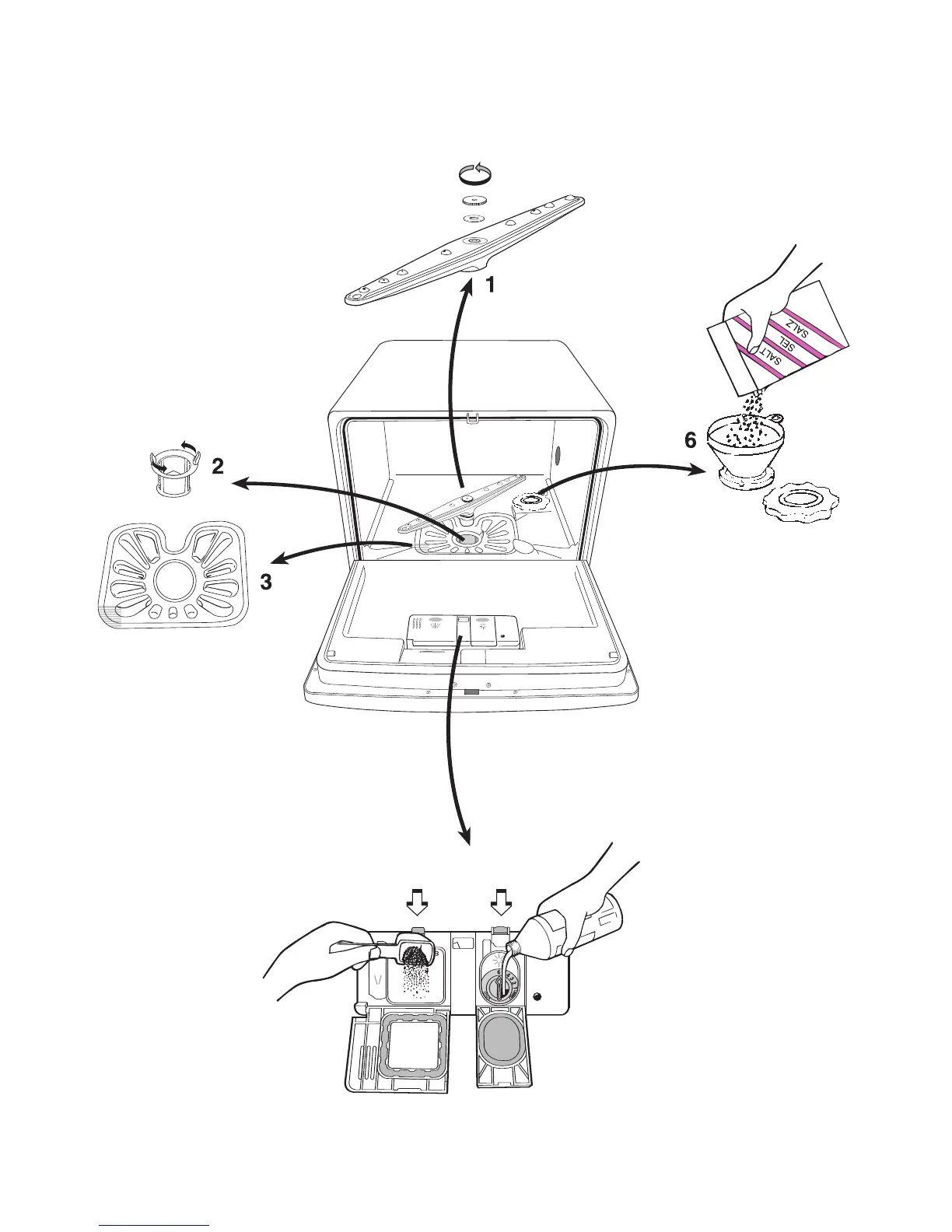 1

SALZ
SEL
SALT

6

2

3