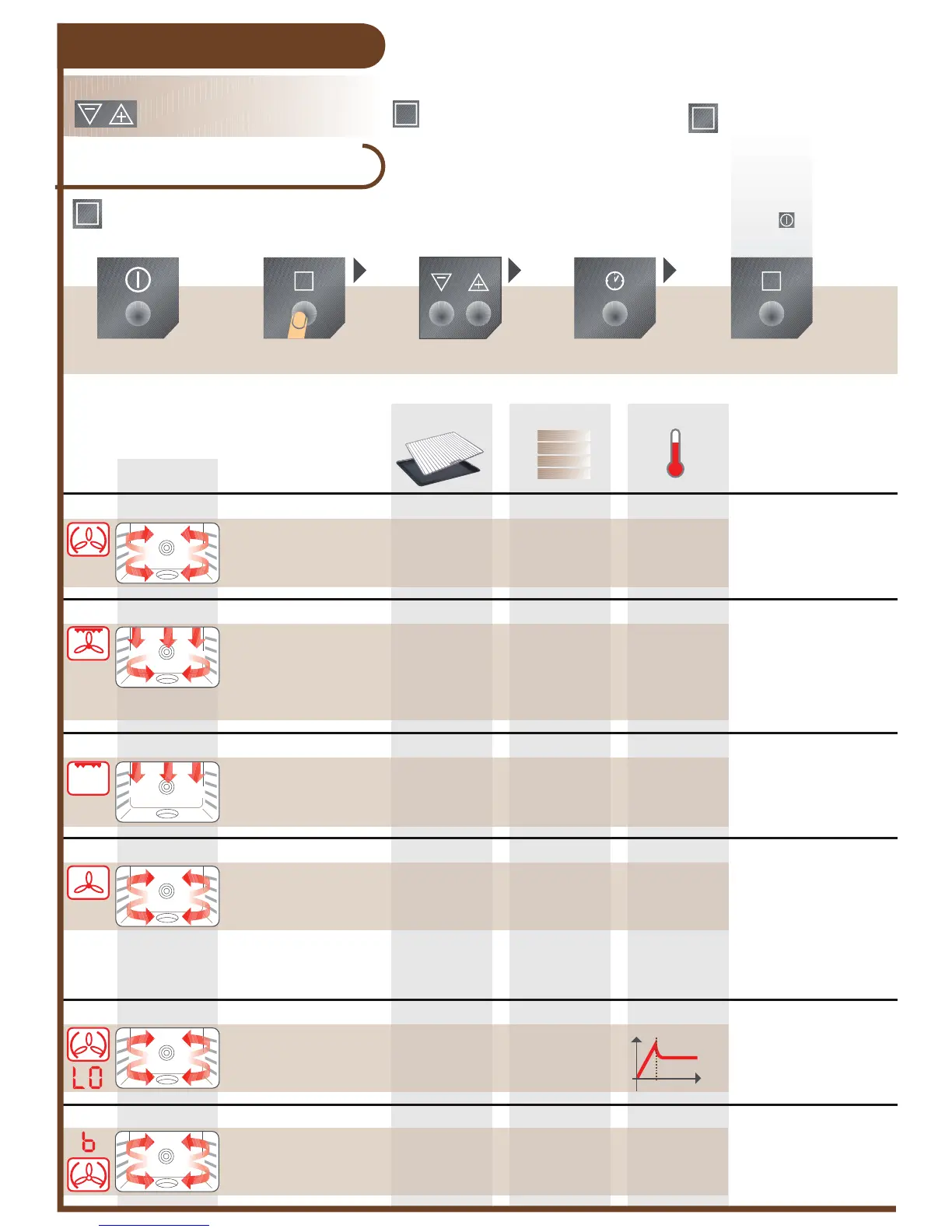 LO

b