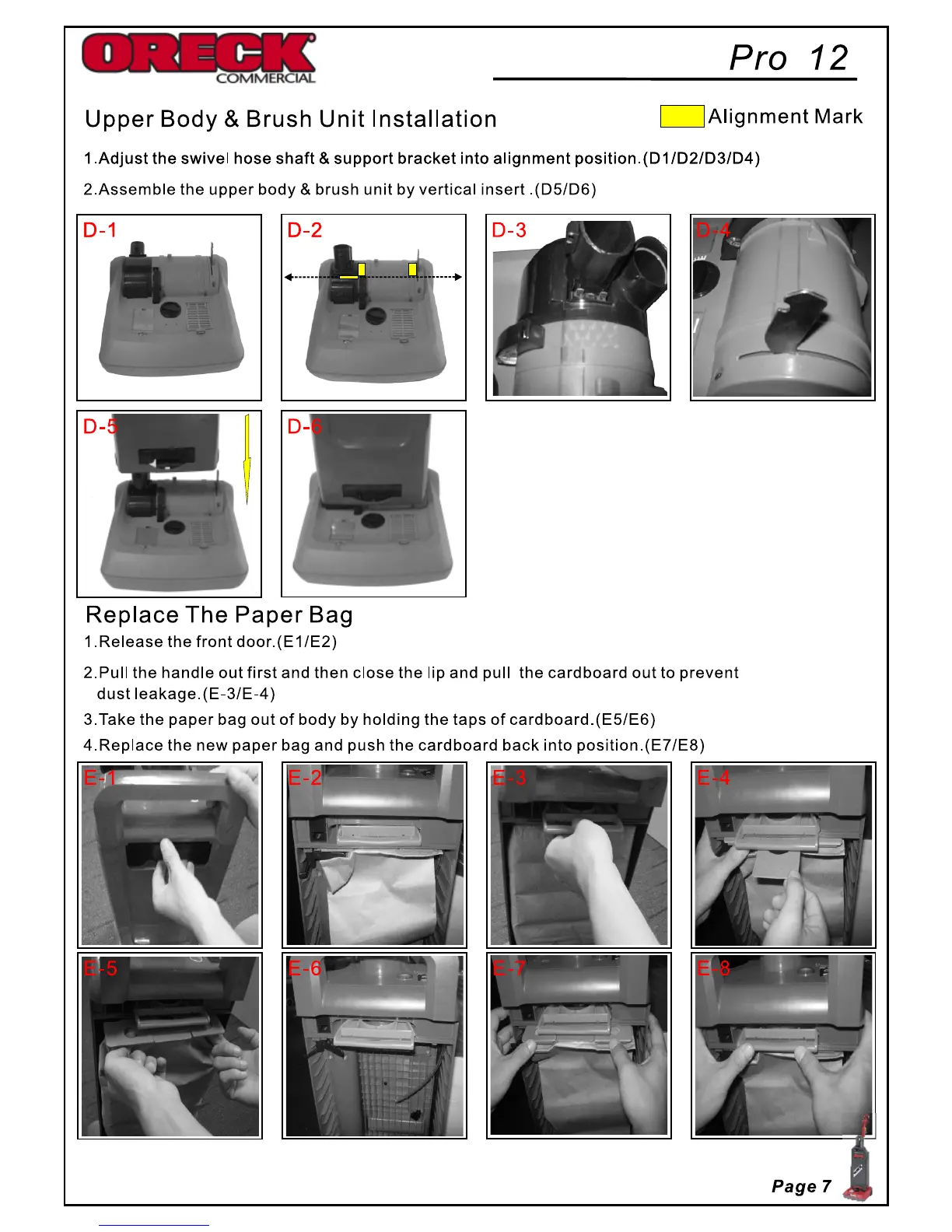 ORECK
COMMERCIAL

Pro 12

Upper Body & Brush Unit Installation

Alignment Mark

1.Adjust the swivel hose shaft & support bracket into alignment position.(D1/D2/D3/D4)

2.Assemble the upper body & brush unit by vertical insert .(D5/D6)

D-1

D-2

D-3

D-4

D-5

D-6

Replace The Paper Bag

1.Release the front door.(E1/E2)

2.Pull the handle out first and then close the lip and pull the cardboard out to prevent dust leakage.(E-3/E-4)

3.Take the paper bag out of body by holding the taps of cardboard.(E5/E6)

4.Replace the new paper bag and push the cardboard back into position.(E7/E8)

E-1

E-2

E-3

E-4

E-5

E-6

E-7

E-8

Page 7