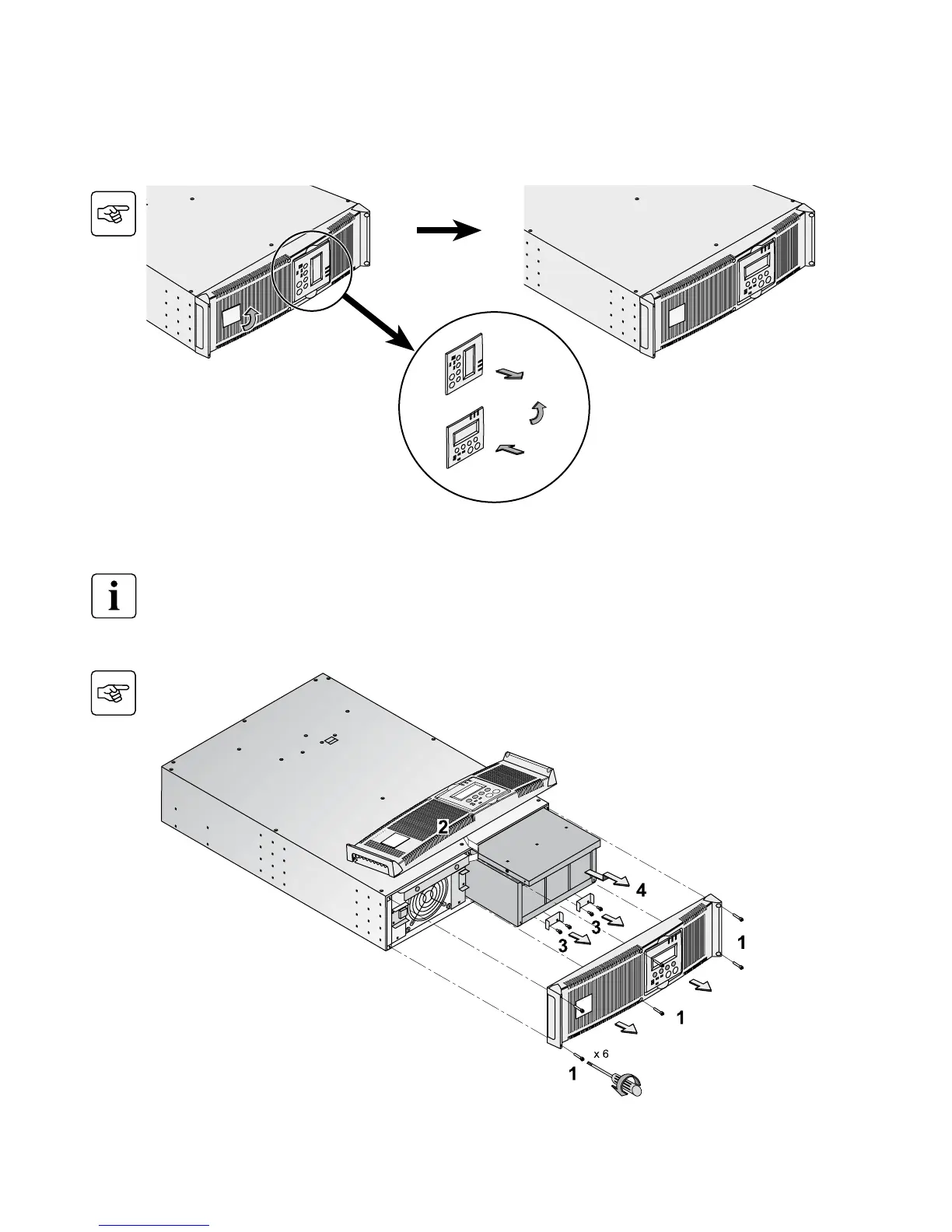 2

4

3

3

1

1

x 6

1