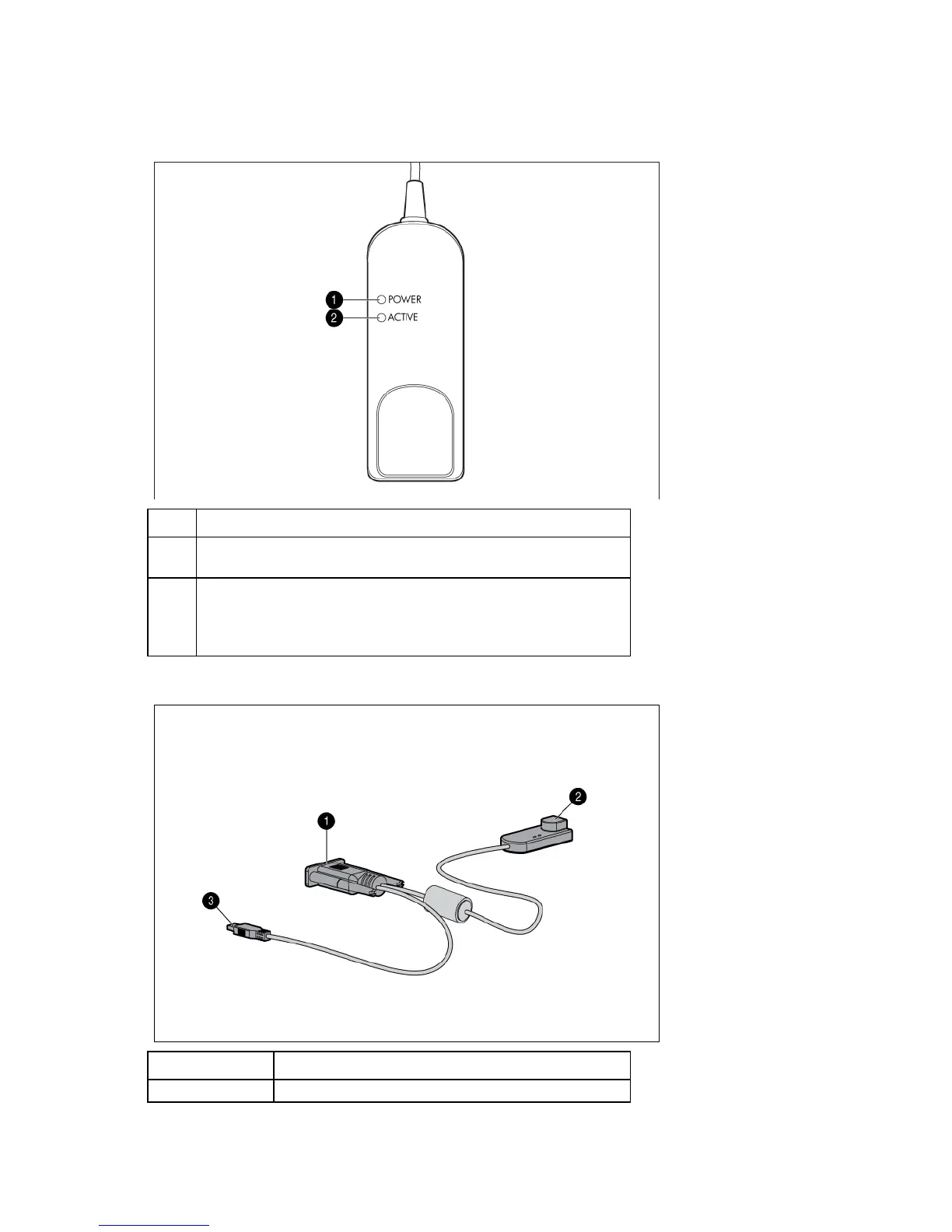 1 POWER
2 ACTIVE

1

2

3