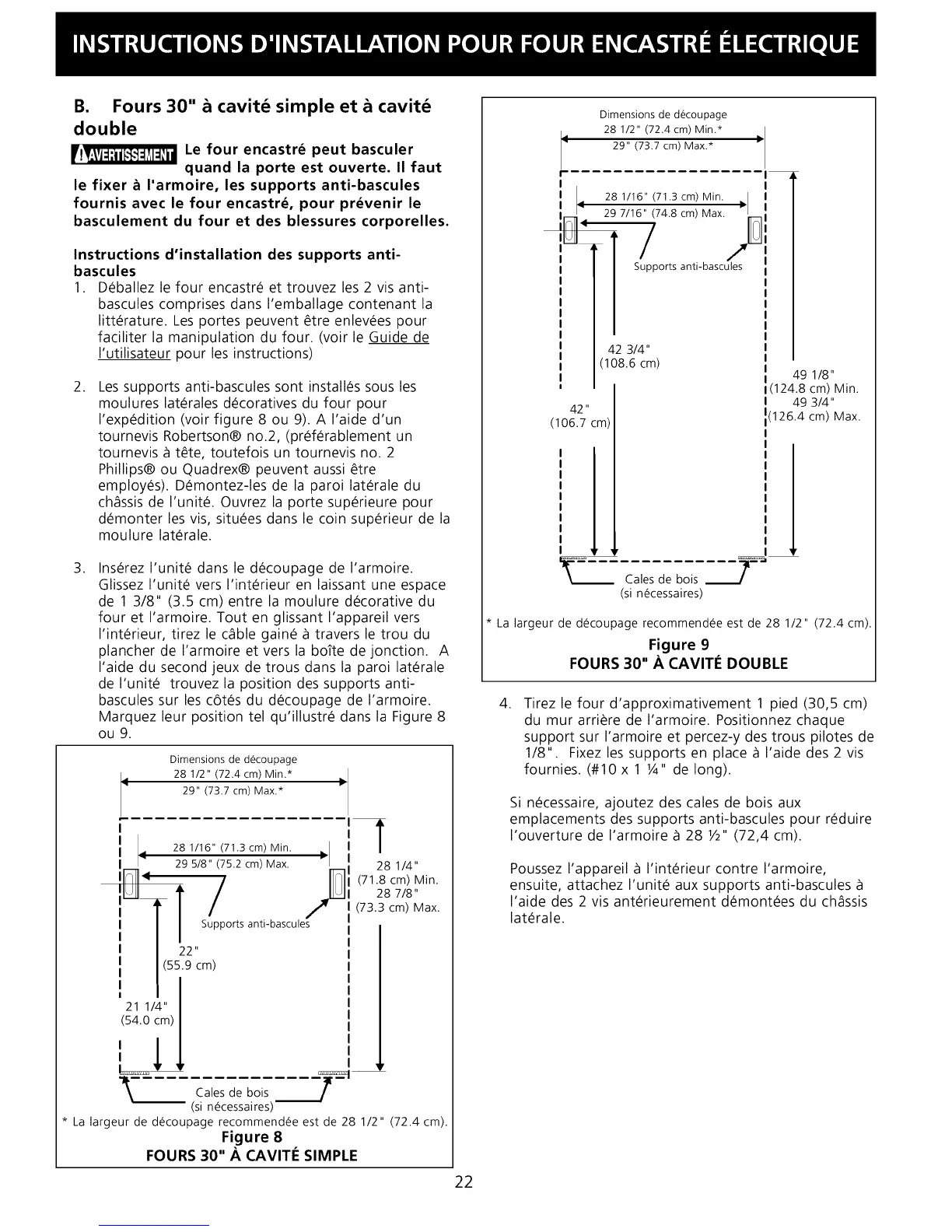 INSTRUCTIONS D'INSTALLATION POUR FOUR ENCASTRÉ ÉLECTRIQUE

B. Fours 30" à cavité simple et à cavité double

AVERTISSEMENT Le four encastré peut basculer quand la porte est ouverte. Il faut le fixer à l'armoire, les supports anti-bascules fournis avec le four encastré, pour prévenir le basculement du four et des blessures corporelles.

Instructions d'installation des supports anti-bascules

1. Déballez le four encastré et trouvez les 2 vis anti-bascules comprises dans l'emballage contenant la littérature. Les portes peuvent être enlevées pour faciliter la manipulation du four. (voir le Guide de l'utilisateur pour les instructions)

2. Les supports anti-bascules sont installés sous les moulures latérales décoratives du four pour l'expédition (voir figure 8 ou 9). A l'aide d'un tournevis Robertson® no.2, (préférablement un tournevis à tête, toutefois un tournevis no. 2 Phillips® ou Quadrex® peuvent aussi être employés). Démontez-les de la paroi latérale du châssis de l'unité. Ouvrez la porte supérieure pour démonter les vis, situées dans le coin supérieur de la moulure latérale.

3. Insérez l'unité dans le découpage de l'armoire. Glissez l'unité vers l'intérieur en laissant une espace de 1 3/8" (3.5 cm) entre la moulure décorative du four et l'armoire. Tout en glissant l'appareil vers l'intérieur, tirez le câble gainé à travers le trou du plancher de l'armoire et vers la boîte de jonction. A l'aide du second jeux de trous dans la paroi latérale de l'unité trouvez la position des supports anti-bascules sur les côtés du découpage de l'armoire. Marquez leur position tel qu'illustré dans la Figure 8 ou 9.

Dimensions de découpage
28 1/2" (72.4 cm) Min.*
29" (73.7 cm) Max.*
28 1/16" (71.3 cm) Min.
29 5/8" (75.2 cm) Max.
28 1/4" (71.8 cm) Min.
28 7/8" (73.3 cm) Max.
Supports anti-bascules
22" (55.9 cm)
21 1/4" (54.0 cm)
Cales de bois (si nécessaires)
* La largeur de découpage recommendée est de 28 1/2" (72.4 cm).
Figure 8
FOURS 30" À CAVITÉ SIMPLE

Dimensions de découpage
28 1/2" (72.4 cm) Min.*
29" (73.7 cm) Max.*
28 1/16" (71.3 cm) Min.
29 7/16" (74.8 cm) Max.
Supports anti-bascules
42 3/4" (108.6 cm)
42" (106.7 cm)
49 1/8" (124.8 cm) Min.
49 3/4" (126.4 cm) Max.
Cales de bois (si nécessaires)
* La largeur de découpage recommendée est de 28 1/2" (72.4 cm).
Figure 9
FOURS 30" À CAVITÉ DOUBLE

4. Tirez le four d'approximativement 1 pied (30,5 cm) du mur arrière de l'armoire. Positionnez chaque support sur l'armoire et percez-y des trous pilotes de 1/8". Fixez les supports en place à l'aide des 2 vis fournies. (#10 x 1 ¼" de long).

Si nécessaire, ajoutez des cales de bois aux emplacements des supports anti-bascules pour réduire l'ouverture de l'armoire à 28 ½" (72,4 cm).

Poussez l'appareil à l'intérieur contre l'armoire, ensuite, attachez l'unité aux supports anti-bascules à l'aide des 2 vis antérieurement démontées du châssis latérale.

22