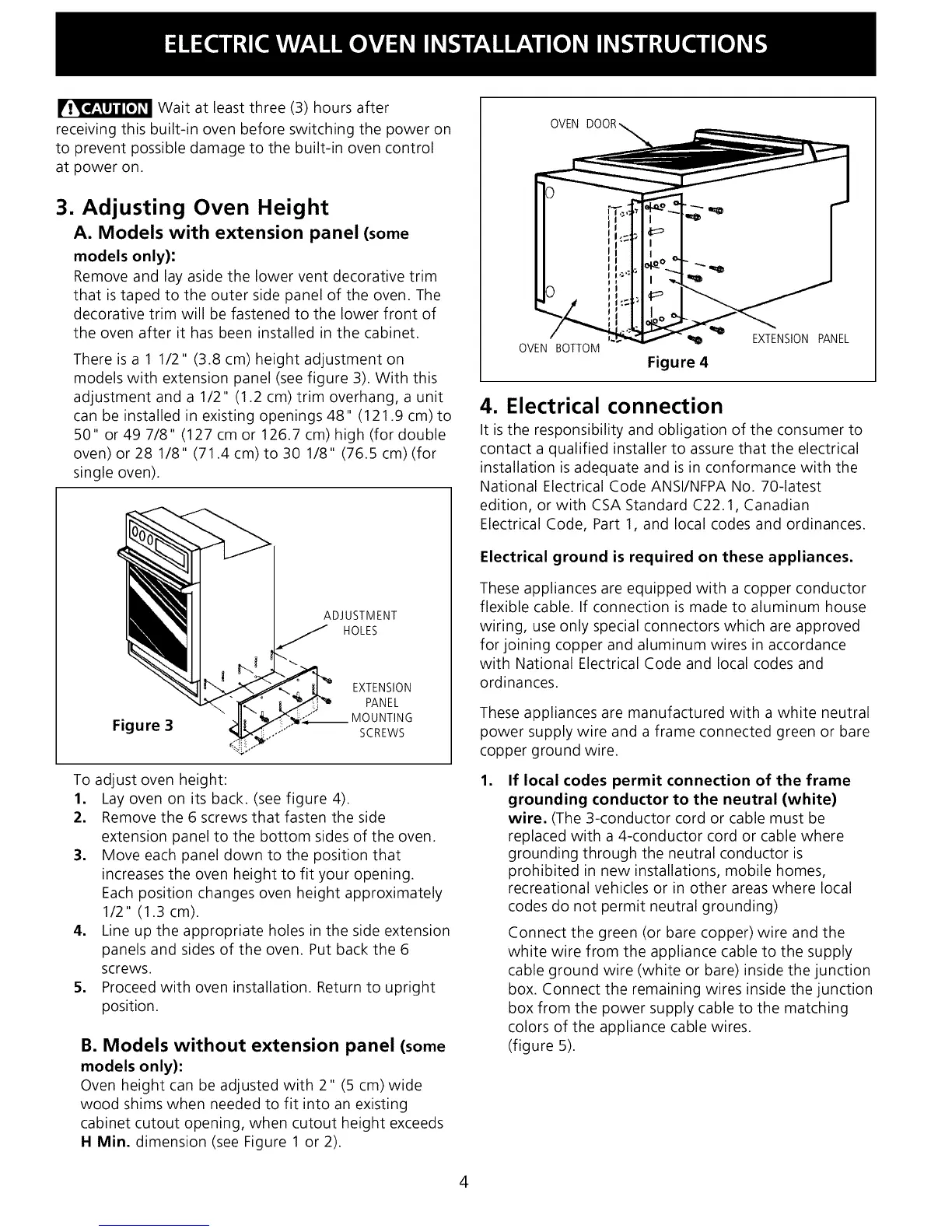 ELECTRIC WALL OVEN INSTALLATION INSTRUCTIONS

CAUTION Wait at least three (3) hours after receiving this built-in oven before switching the power on to prevent possible damage to the built-in oven control at power on.

3. Adjusting Oven Height

A. Models with extension panel (some models only):

Remove and lay aside the lower vent decorative trim that is taped to the outer side panel of the oven. The decorative trim will be fastened to the lower front of the oven after it has been installed in the cabinet.

There is a 1 1/2" (3.8 cm) height adjustment on models with extension panel (see figure 3). With this adjustment and a 1/2" (1.2 cm) trim overhang, a unit can be installed in existing openings 48" (121.9 cm) to 50" or 49 7/8" (127 cm or 126.7 cm) high (for double oven) or 28 1/8" (71.4 cm) to 30 1/8" (76.5 cm) (for single oven).

ADJUSTMENT HOLES

EXTENSION PANEL MOUNTING SCREWS

Figure 3

To adjust oven height:
1. Lay oven on its back. (see figure 4).
2. Remove the 6 screws that fasten the side extension panel to the bottom sides of the oven.
3. Move each panel down to the position that increases the oven height to fit your opening. Each position changes oven height approximately 1/2" (1.3 cm).
4. Line up the appropriate holes in the side extension panels and sides of the oven. Put back the 6 screws.
5. Proceed with oven installation. Return to upright position.

B. Models without extension panel (some models only):

Oven height can be adjusted with 2" (5 cm) wide wood shims when needed to fit into an existing cabinet cutout opening, when cutout height exceeds H Min. dimension (see Figure 1 or 2).

OVEN DOOR

OVEN BOTTOM

EXTENSION PANEL

Figure 4

4. Electrical connection

It is the responsibility and obligation of the consumer to contact a qualified installer to assure that the electrical installation is adequate and is in conformance with the National Electrical Code ANSI/NFPA No. 70-latest edition, or with CSA Standard C22.1, Canadian Electrical Code, Part 1, and local codes and ordinances.

Electrical ground is required on these appliances.

These appliances are equipped with a copper conductor flexible cable. If connection is made to aluminum house wiring, use only special connectors which are approved for joining copper and aluminum wires in accordance with National Electrical Code and local codes and ordinances.

These appliances are manufactured with a white neutral power supply wire and a frame connected green or bare copper ground wire.

1. If local codes permit connection of the frame grounding conductor to the neutral (white) wire. (The 3-conductor cord or cable must be replaced with a 4-conductor cord or cable where grounding through the neutral conductor is prohibited in new installations, mobile homes, recreational vehicles or in other areas where local codes do not permit neutral grounding)

Connect the green (or bare copper) wire and the white wire from the appliance cable to the supply cable ground wire (white or bare) inside the junction box. Connect the remaining wires inside the junction box from the power supply cable to the matching colors of the appliance cable wires. (figure 5).

4