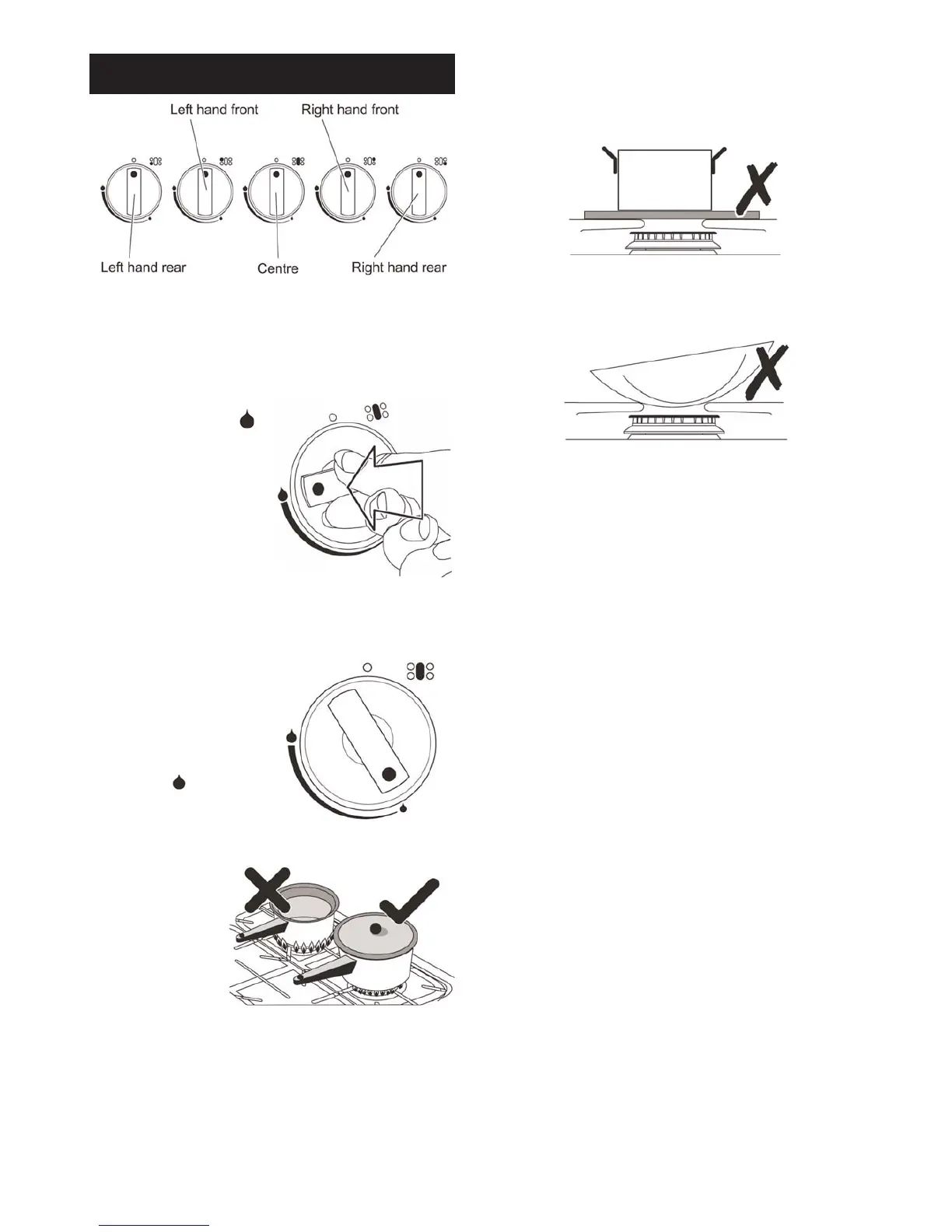 Left hand front
Right hand front
Left hand rear
Centre
Right hand rear