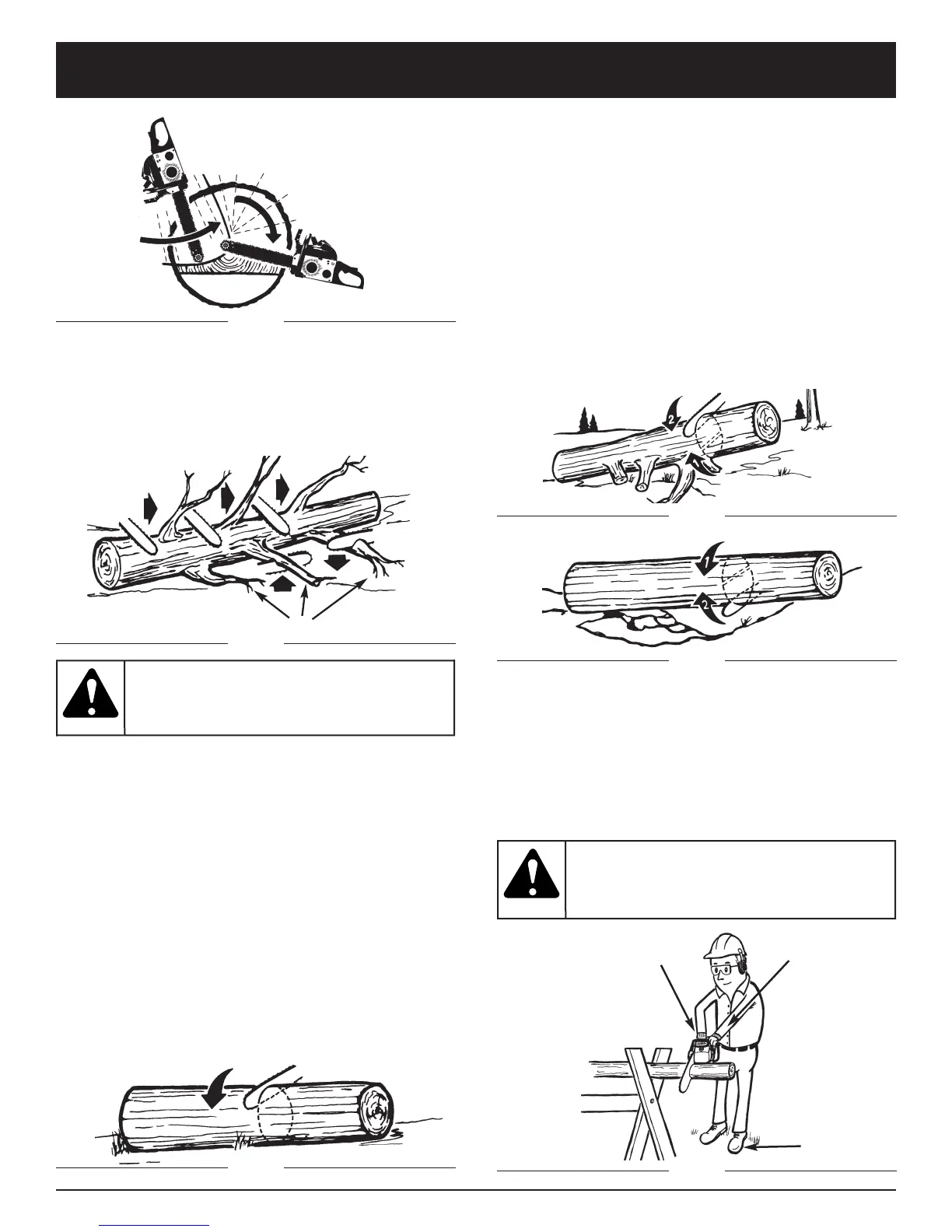 2

2

1

2