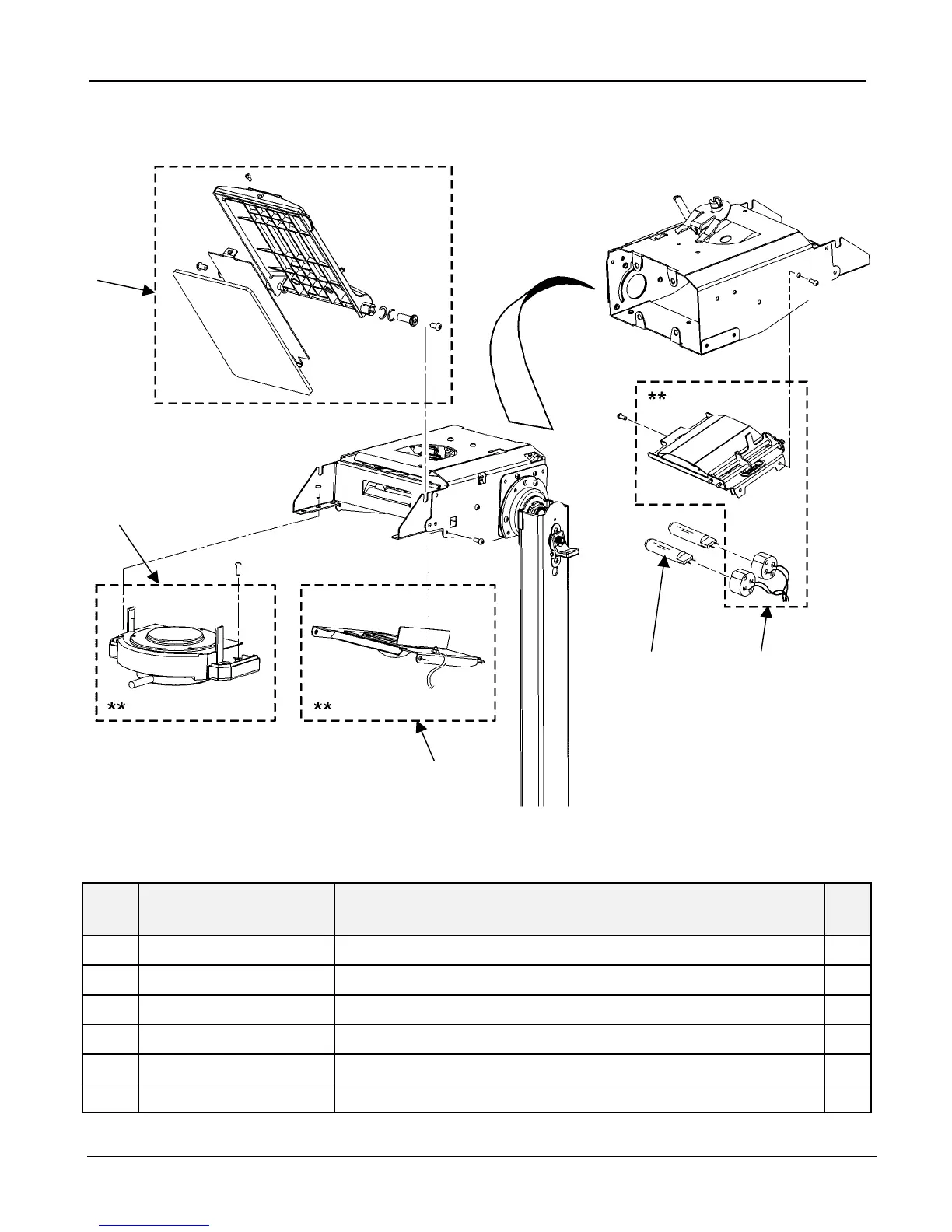 **

**

**