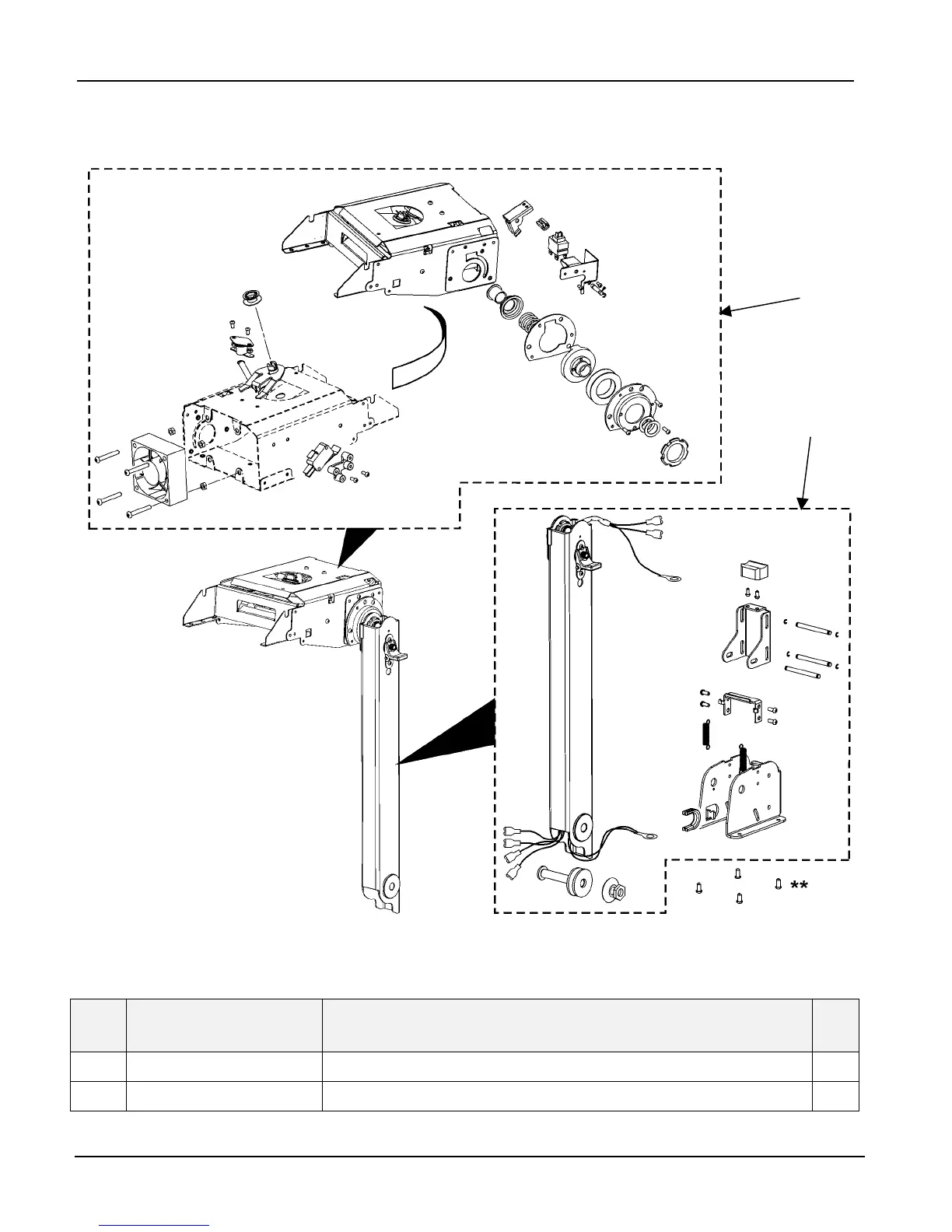 **