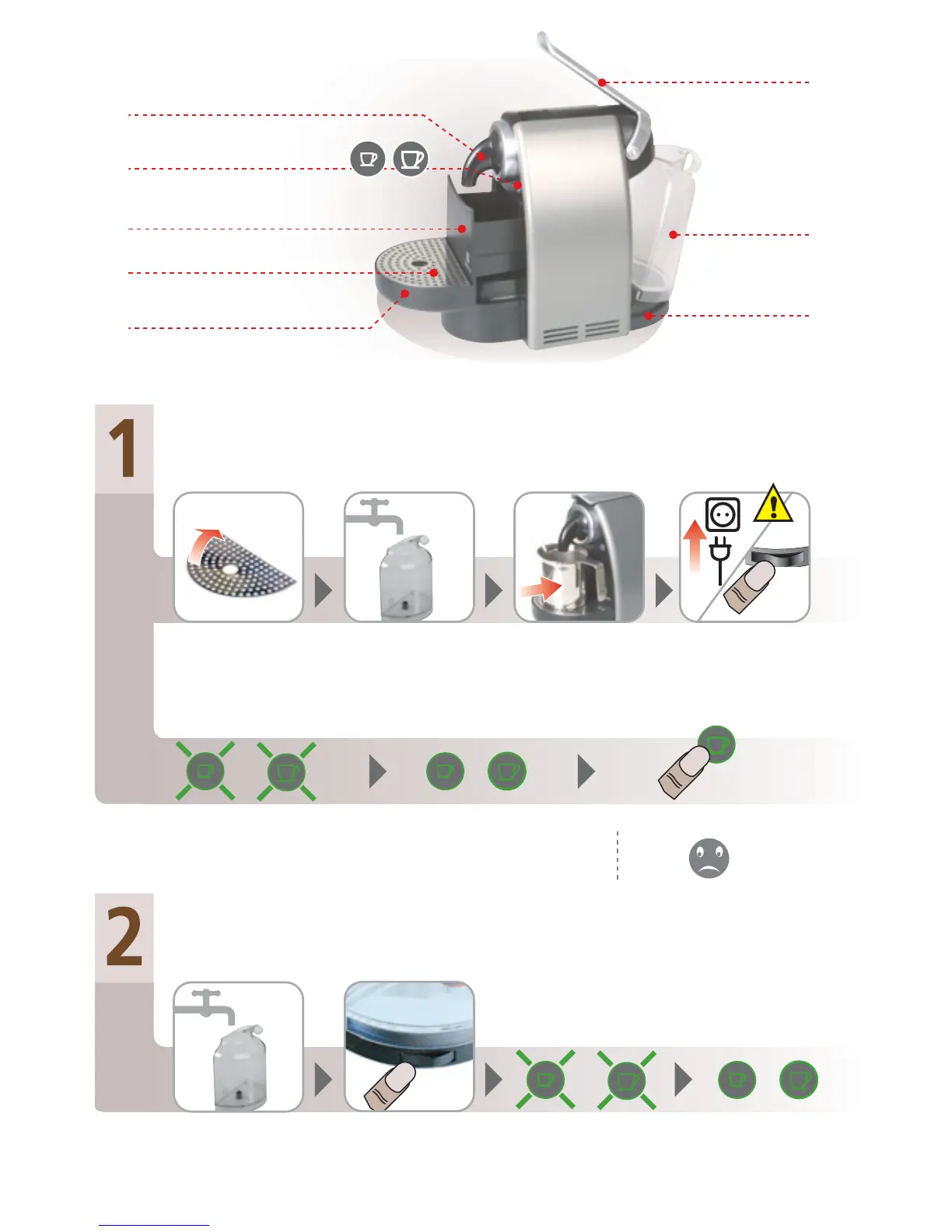 1

2