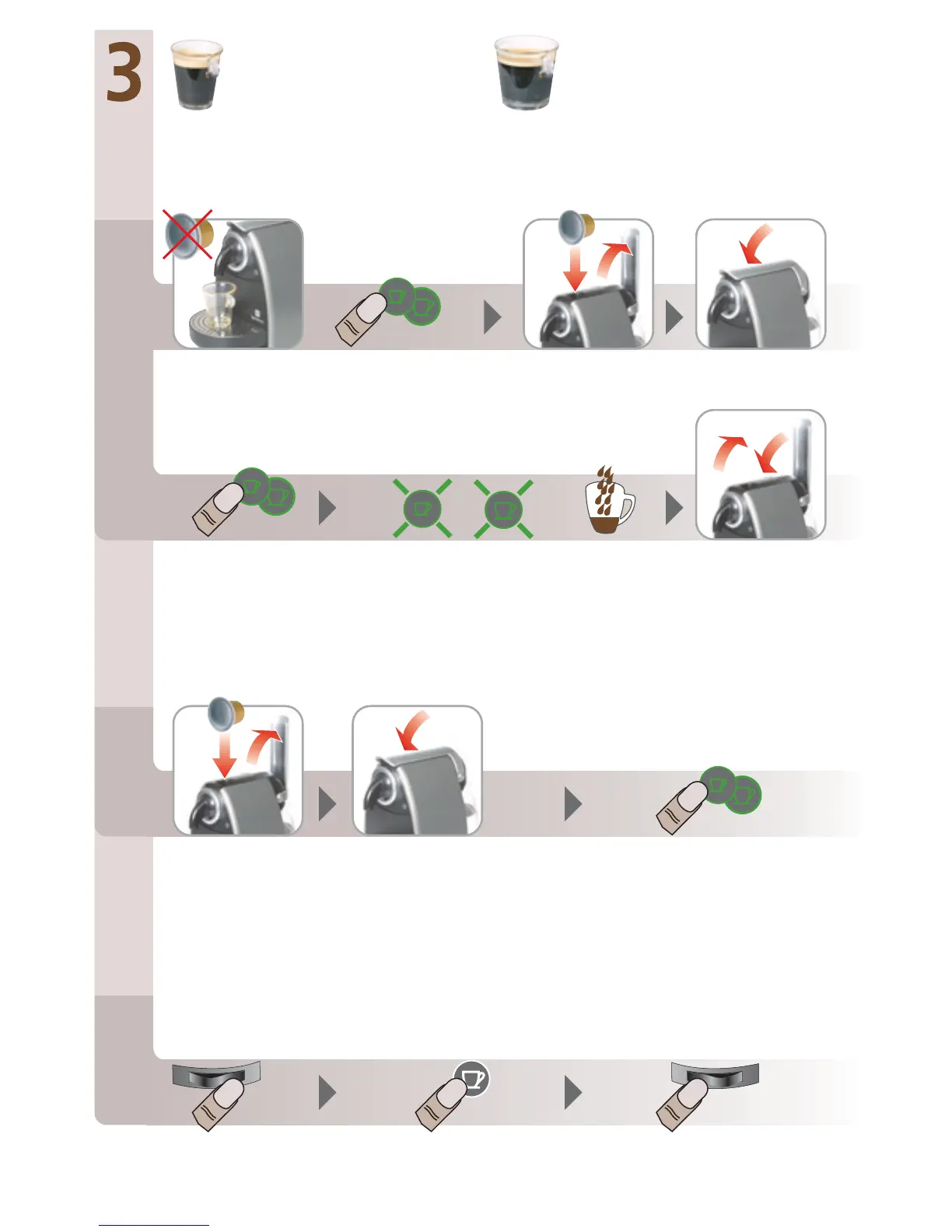 3