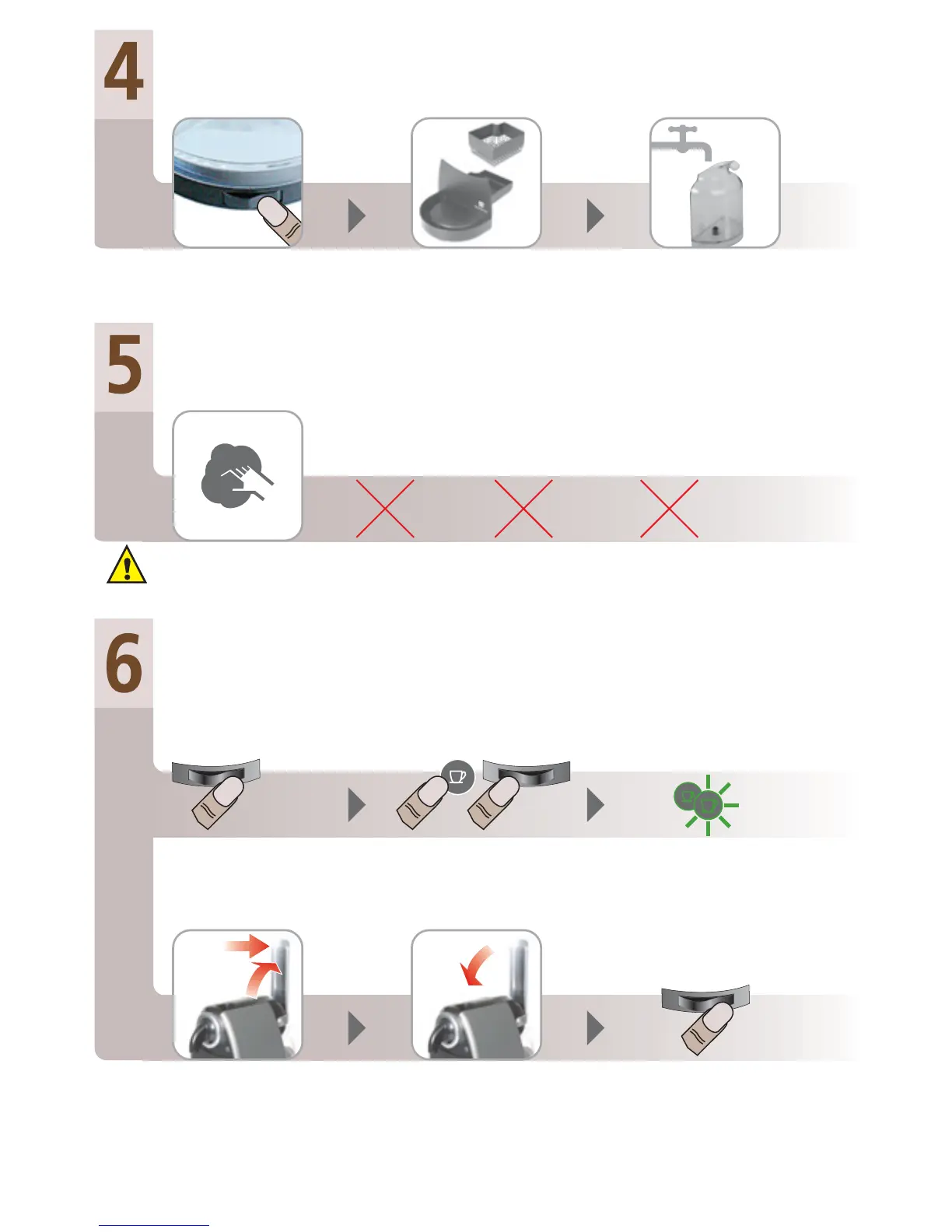 4

5

6