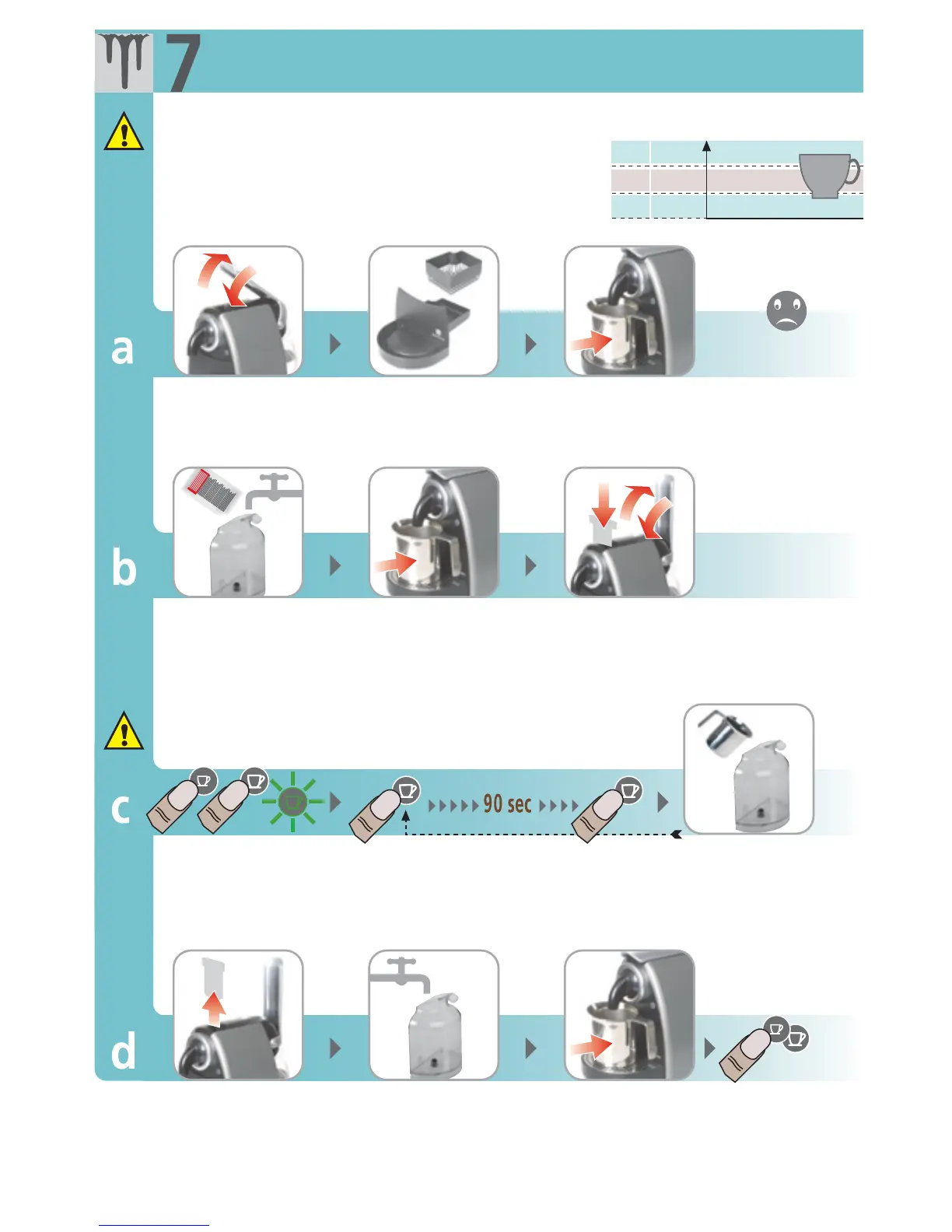 7

a

b

c

90 sec

d