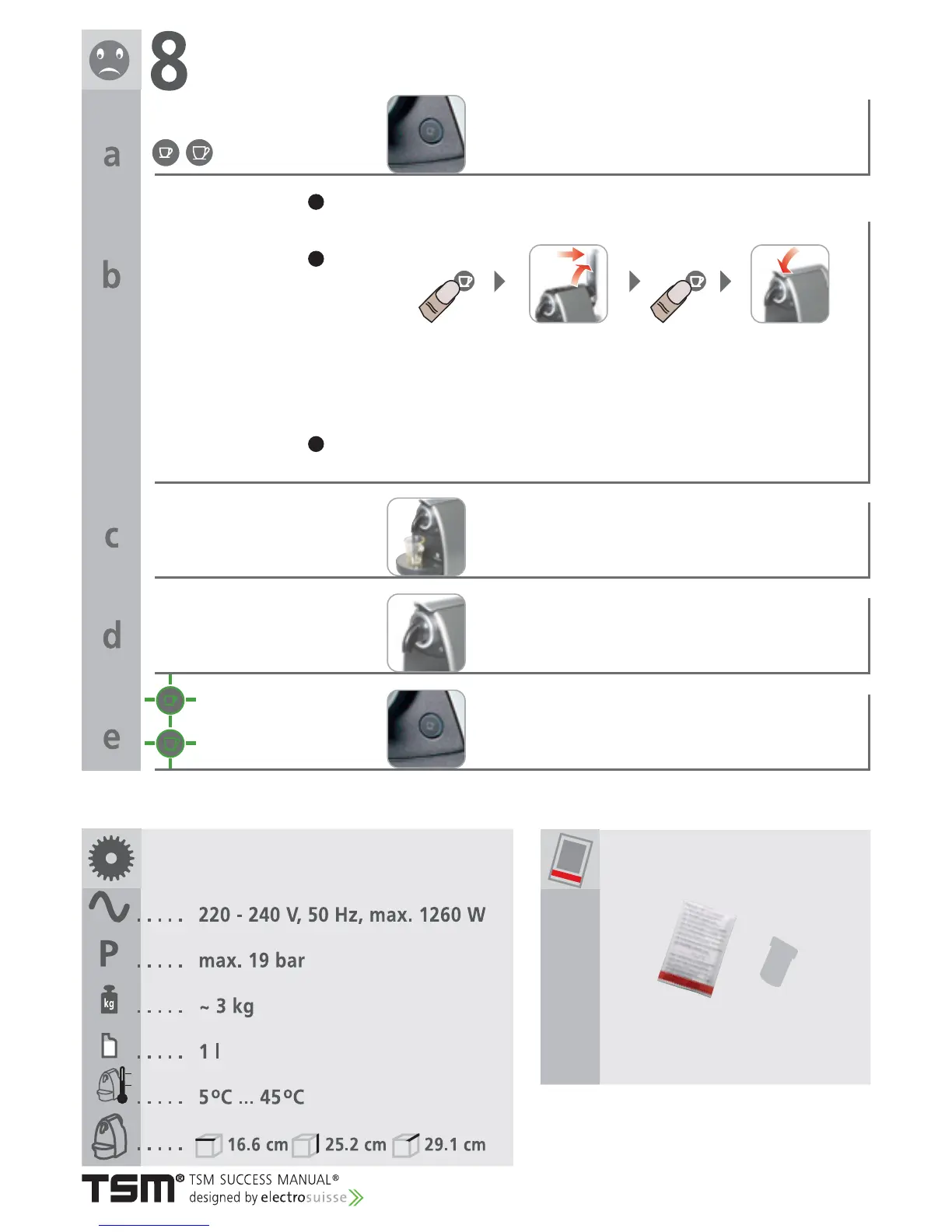 8

a

b

c

d

e

..... 220 - 240 V, 50 Hz, max. 1260 W

P ..... max. 19 bar

kg ..... ~ 3 kg

..... 1 l

..... 5°C ... 45°C

..... 16.6 cm 25.2 cm 29.1 cm

TSM® TSM SUCCESS MANUAL®
designed by electrosuisse