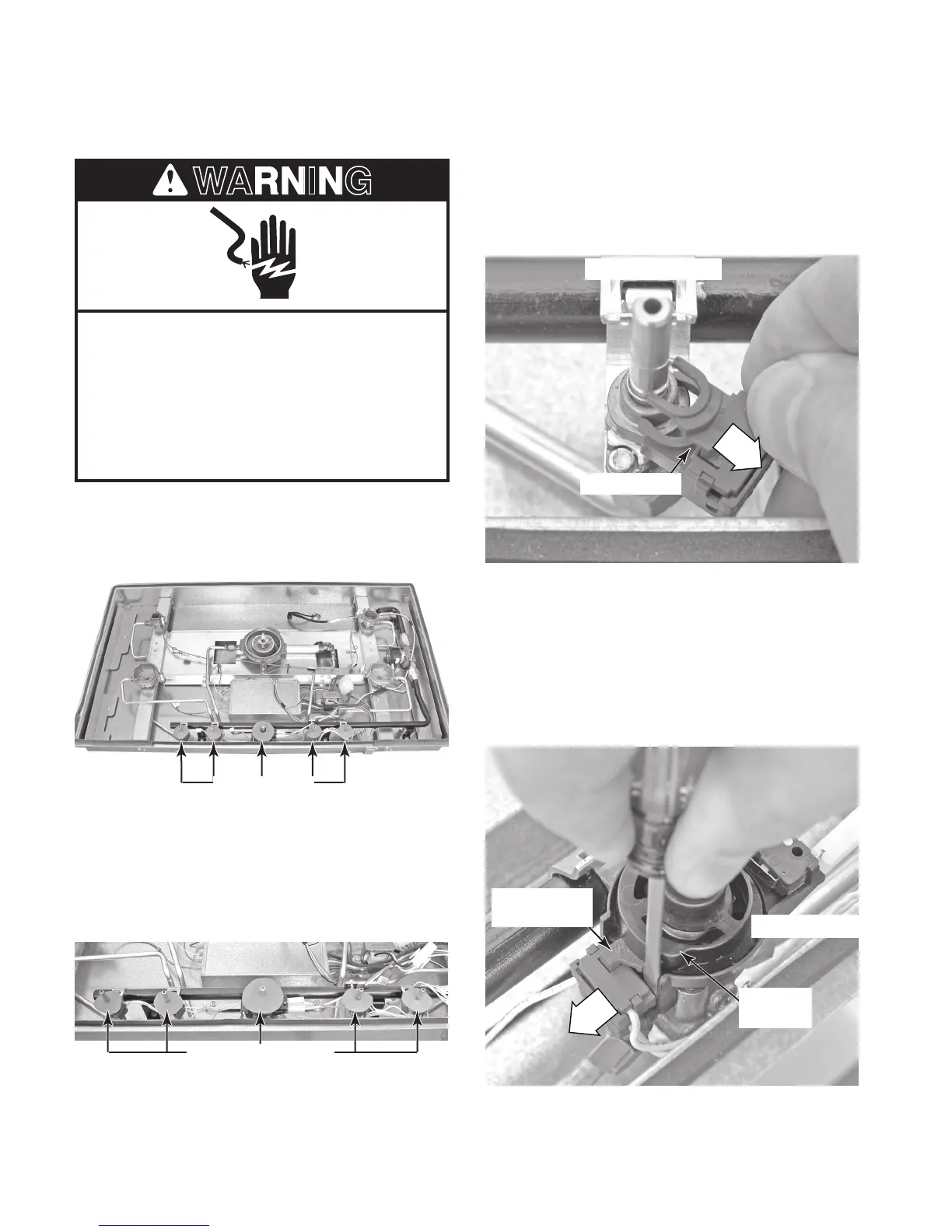 WARNING