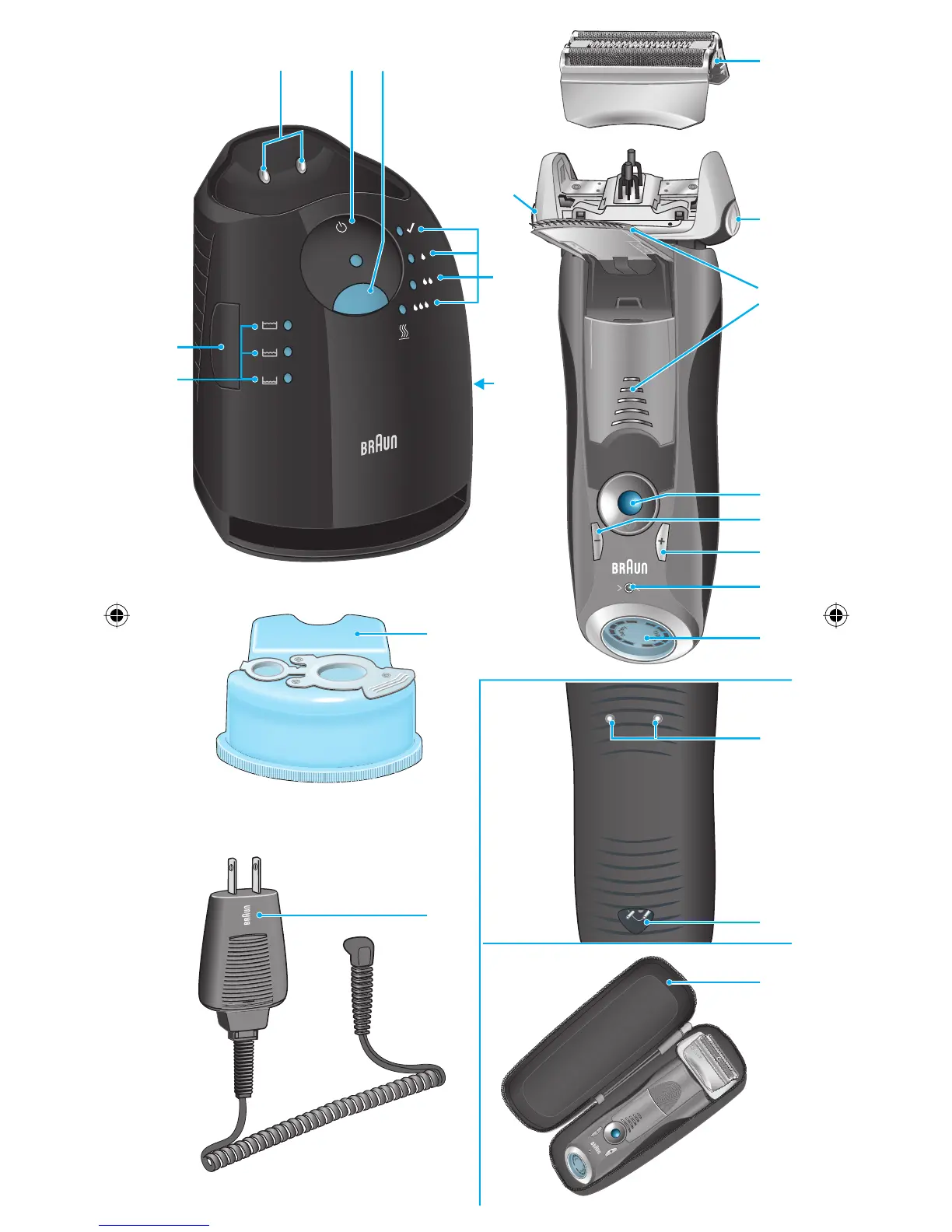 BRAUN

BRAUN

BRAUN