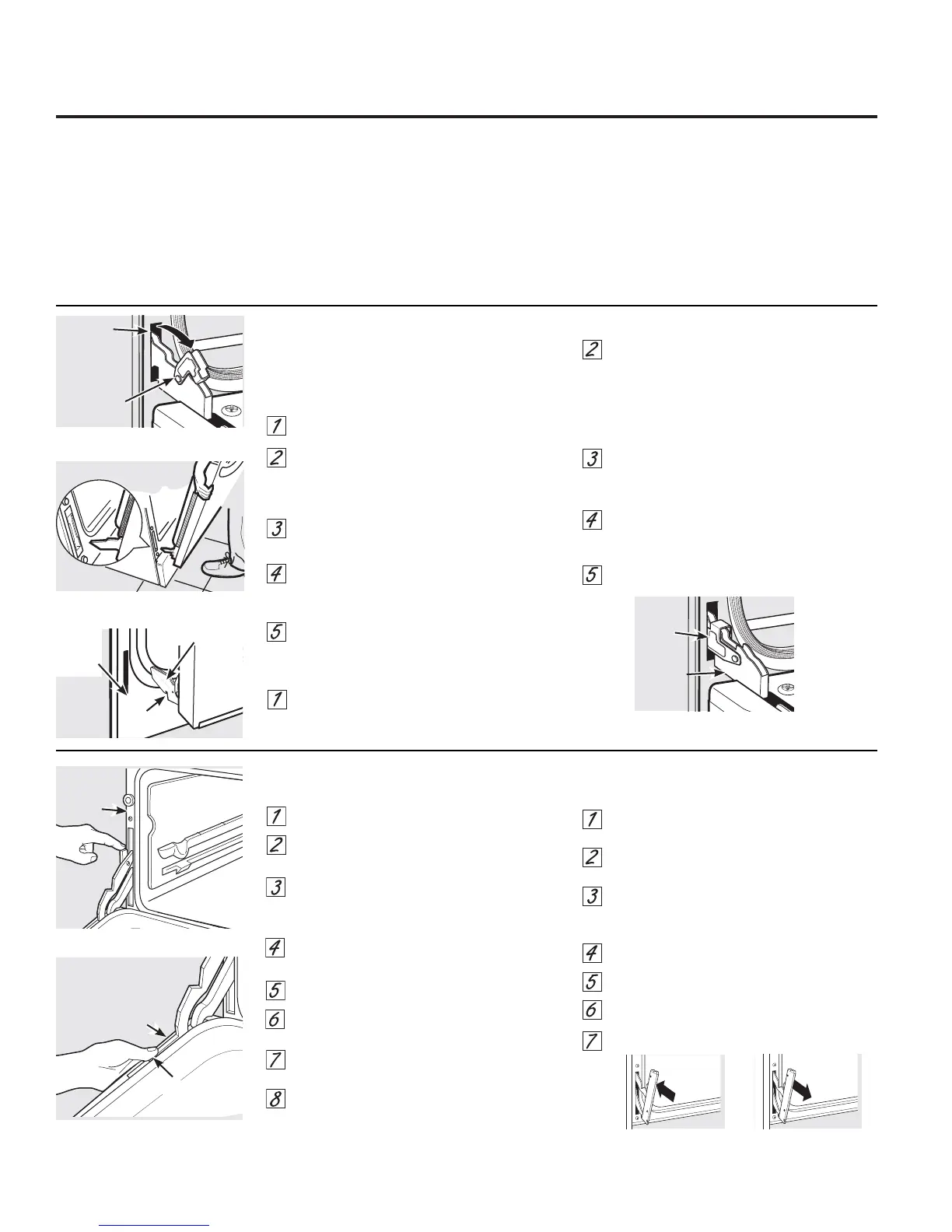 1

2

3

4

5

1

2

3

4

5

1

2

3

4

5

6

7

8

1

2

3

4

5

6

7